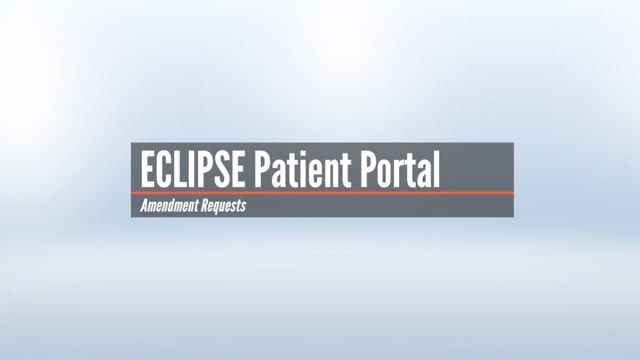 ECLIPSE Patient Portal

Amendment Requests