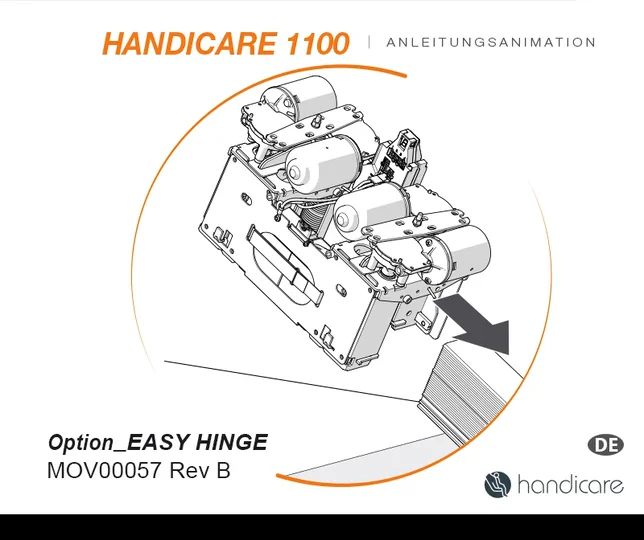 HANDICARE 1100 | ANLEITUNGSANIMATION

Option_EASY HINGE
MOV00057 Rev B

DE

handicare