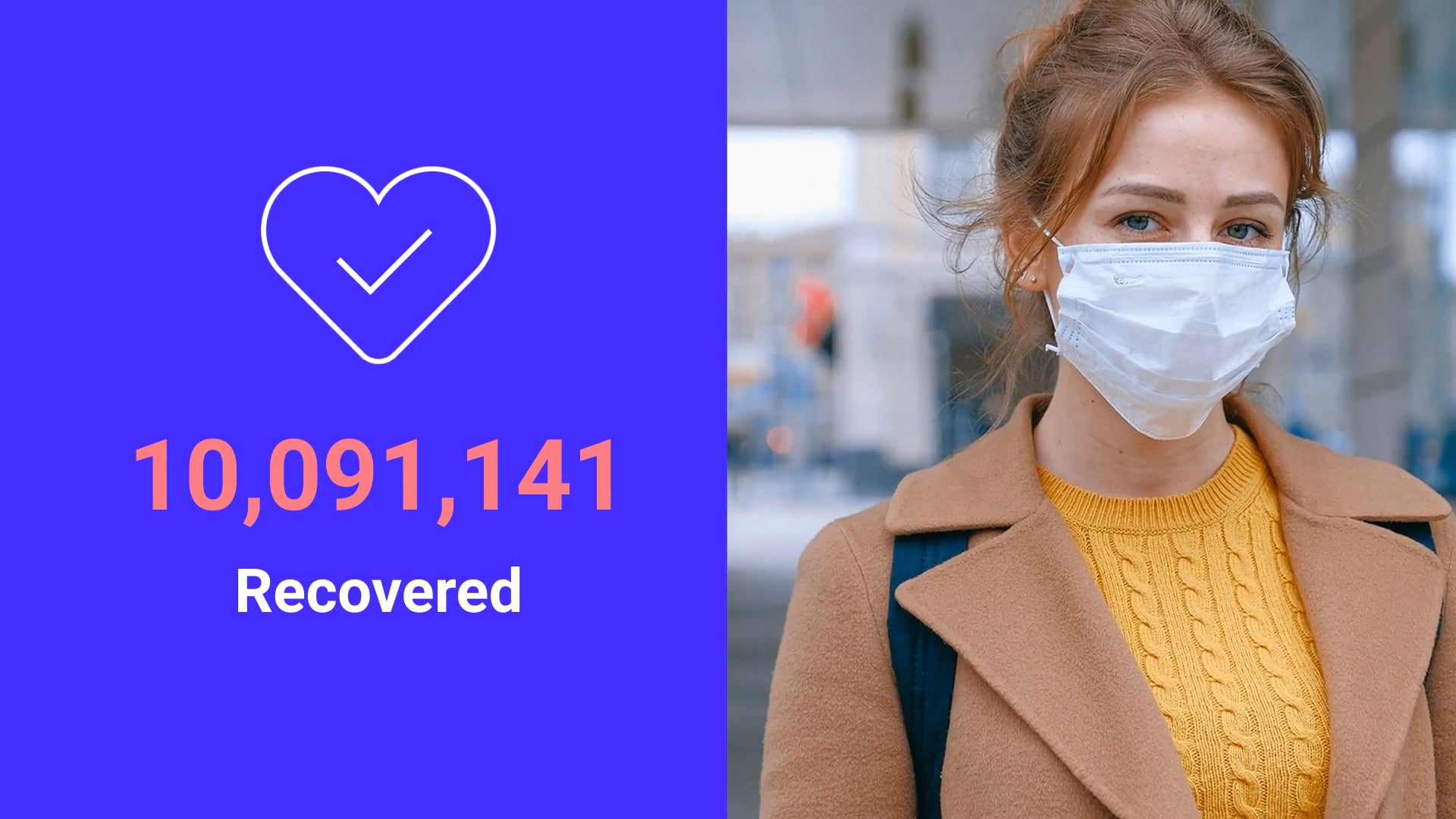 10,091,141

Recovered