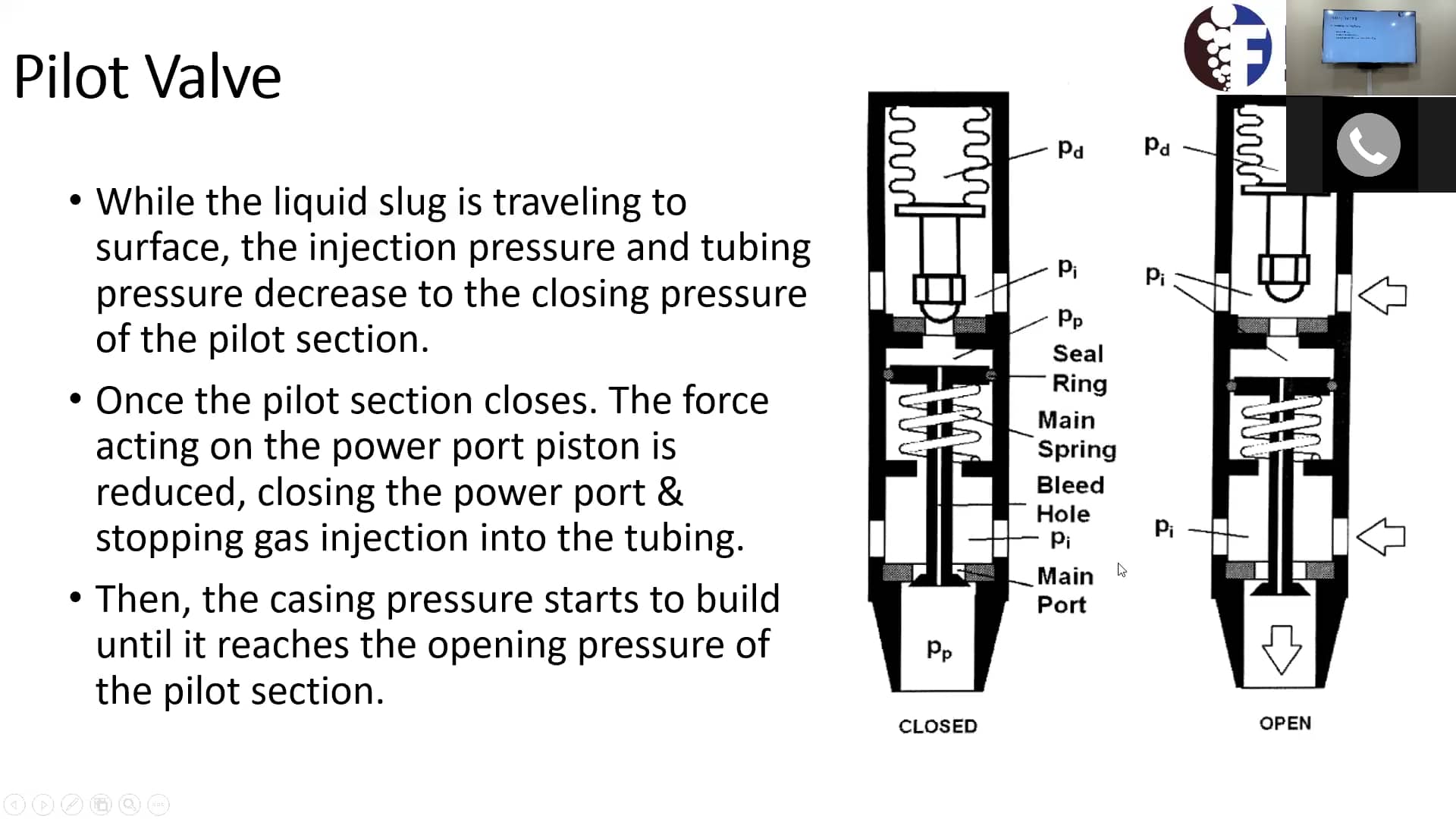 Pilot Valve

• While the liquid slug is traveling to surface, the injection pressure and tubing pressure decrease to the closing pressure of the pilot section.

• Once the pilot section closes. The force acting on the power port piston is reduced, closing the power port & stopping gas injection into the tubing.

• Then, the casing pressure starts to build until it reaches the opening pressure of the pilot section.

$p_d$

$p_i$

$p_p$

Seal Ring

Main Spring

Bleed Hole

$p_i$

Main Port

$p_p$

CLOSED

$p_d$

$p_i$

$p_i$

OPEN