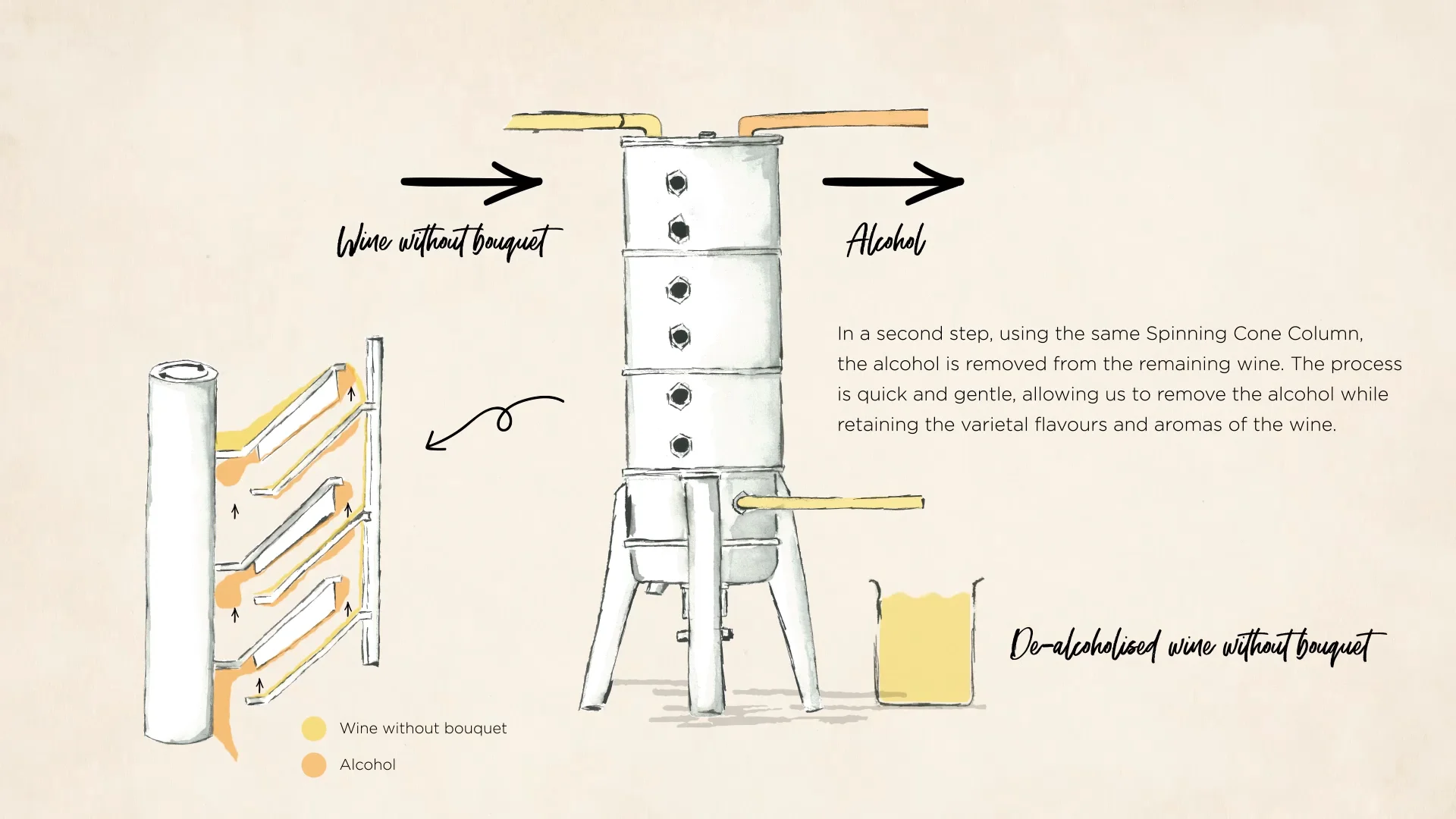 Wine without bouquet

Alcohol

In a second step, using the same Spinning Cone Column, the alcohol is removed from the remaining wine. The process is quick and gentle, allowing us to remove the alcohol while retaining the varietal flavours and aromas of the wine.

De-alcoholised wine without bouquet

Wine without bouquet

Alcohol