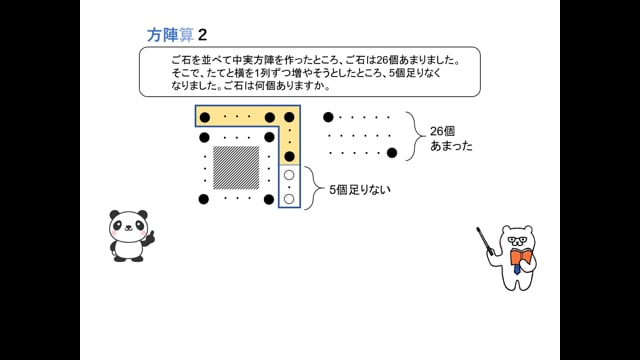 方陣算 2

ご石を並べて中実方陣を作ったところ、ご石は26個あまりました。そこで、たてと横を1列ずつ増やそうとしたところ、5個足りなくなりました。ご石は何個ありますか。

26個
あまった

5個足りない