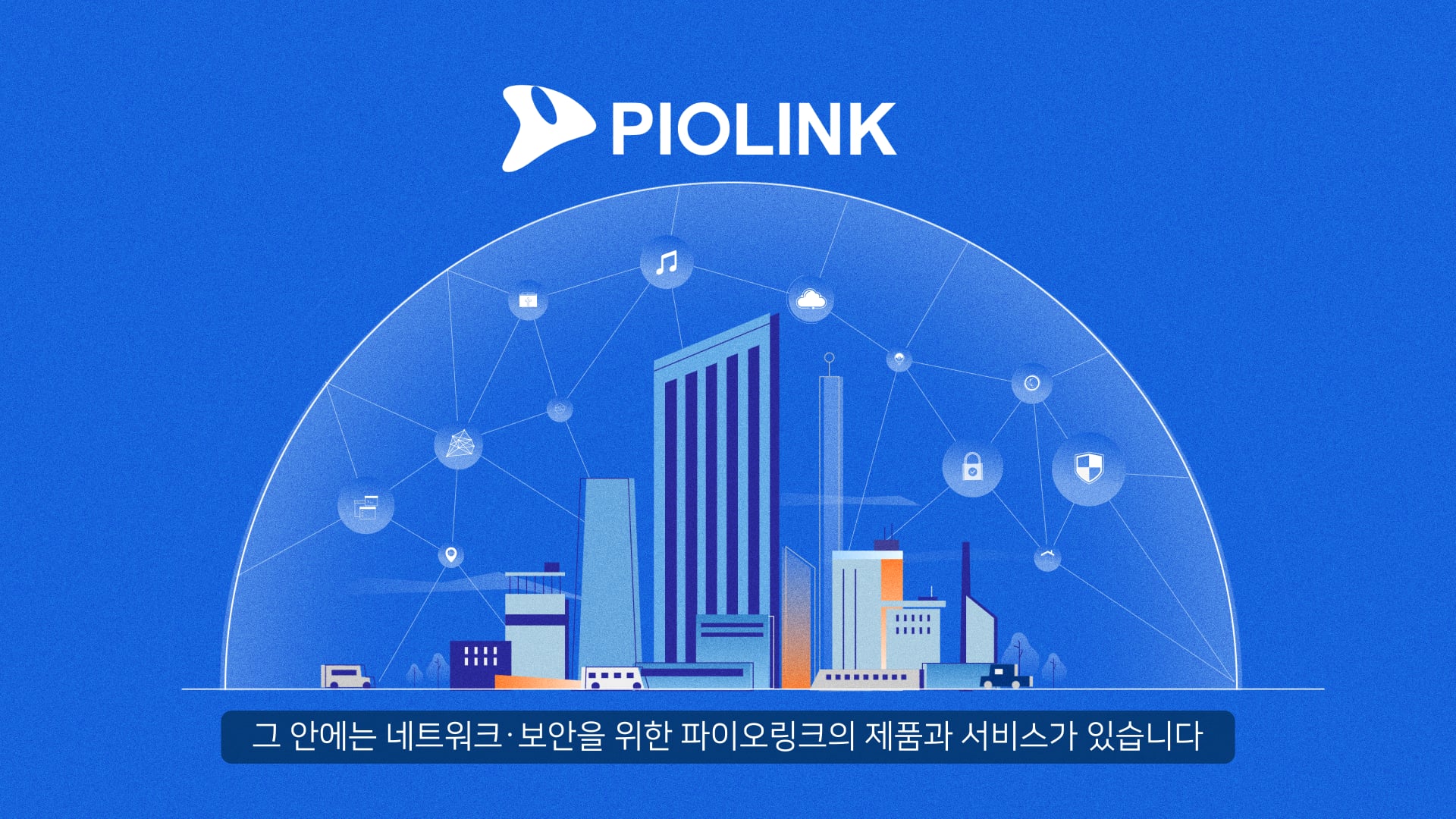 PIOLINK

그 안에는 네트워크·보안을 위한 파이오링크의 제품과 서비스가 있습니다