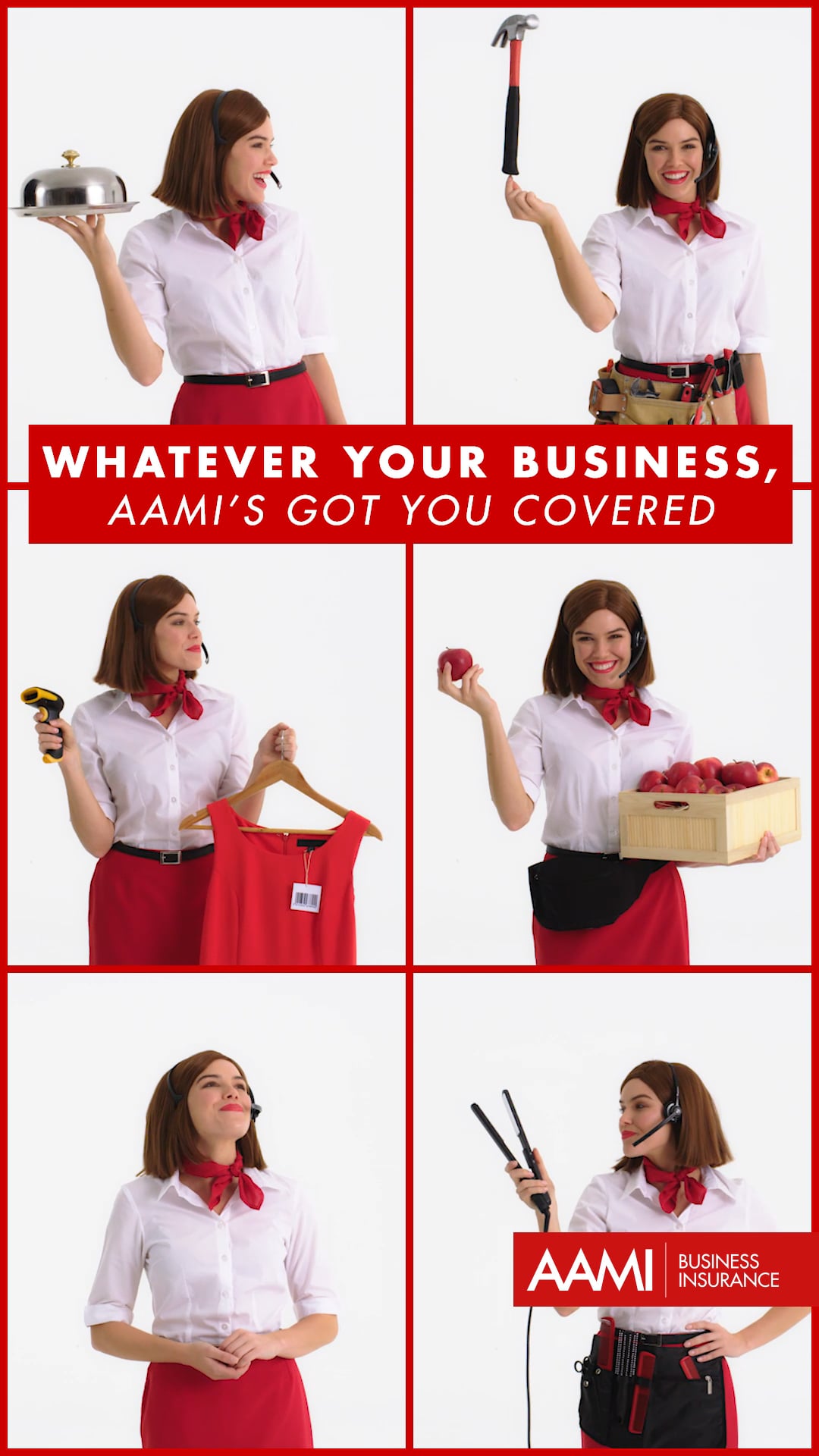 WHATEVER YOUR BUSINESS,
AAMI'S GOT YOU COVERED

AAMI BUSINESS INSURANCE