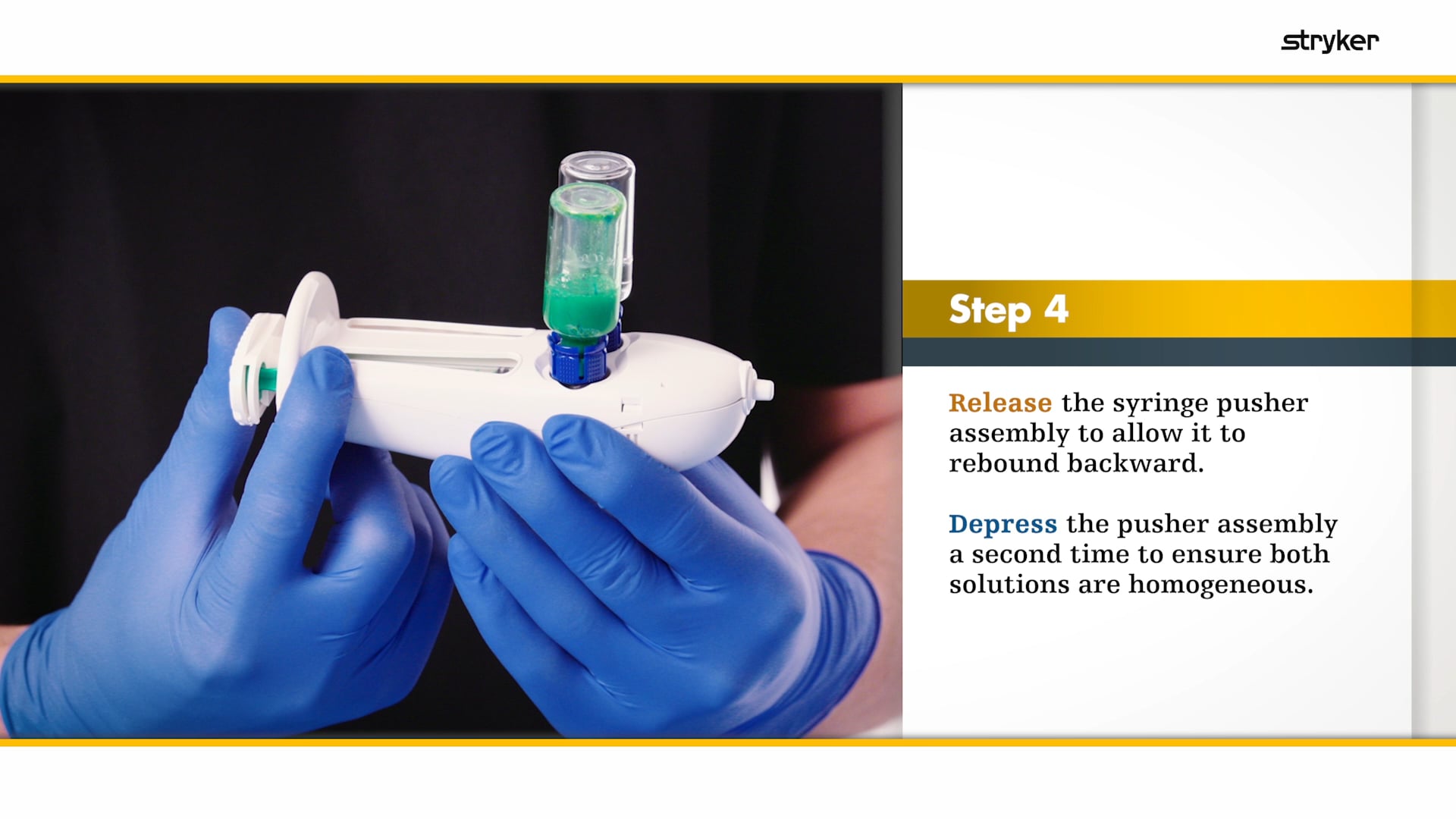 stryker

Step 4

Release the syringe pusher assembly to allow it to rebound backward.

Depress the pusher assembly a second time to ensure both solutions are homogeneous.