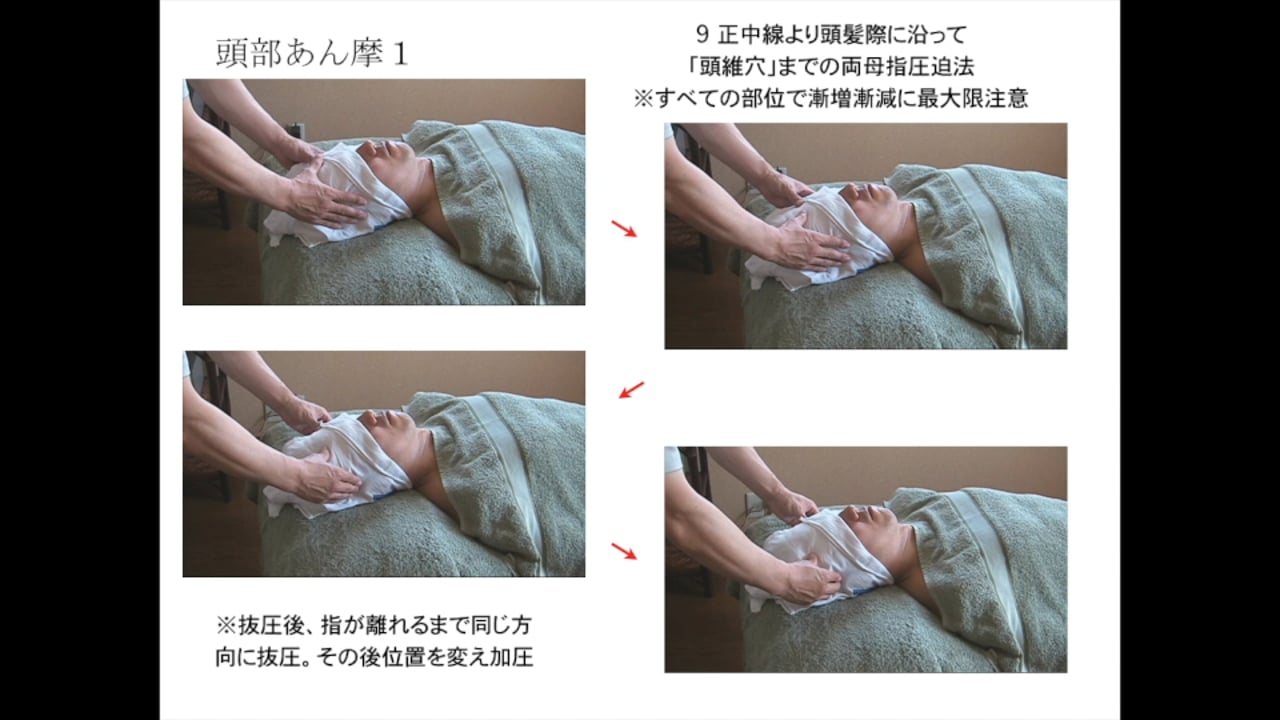 頭部あん摩１

９ 正中線より頭髪際に沿って「頭維穴」までの両母指圧迫法
※すべての部位で漸増漸減に最大限注意

※抜圧後、指が離れるまで同じ方向に抜圧。その後位置を変え加圧