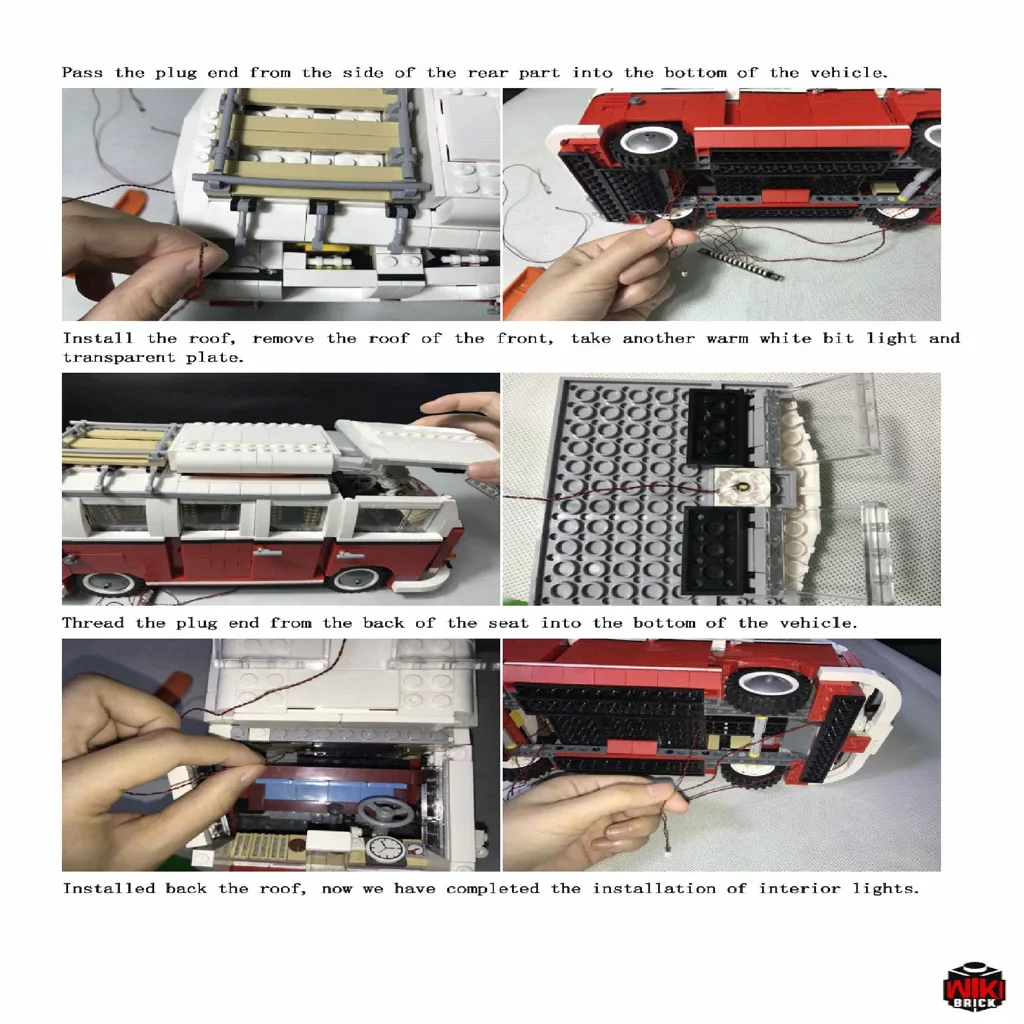 Pass the plug end from the side of the rear part into the bottom of the vehicle.

Install the roof, remove the roof of the front, take another warm white bit light and transparent plate.

Thread the plug end from the back of the seat into the bottom of the vehicle.

Installed back the roof, now we have completed the installation of interior lights.

WIKI BRICK