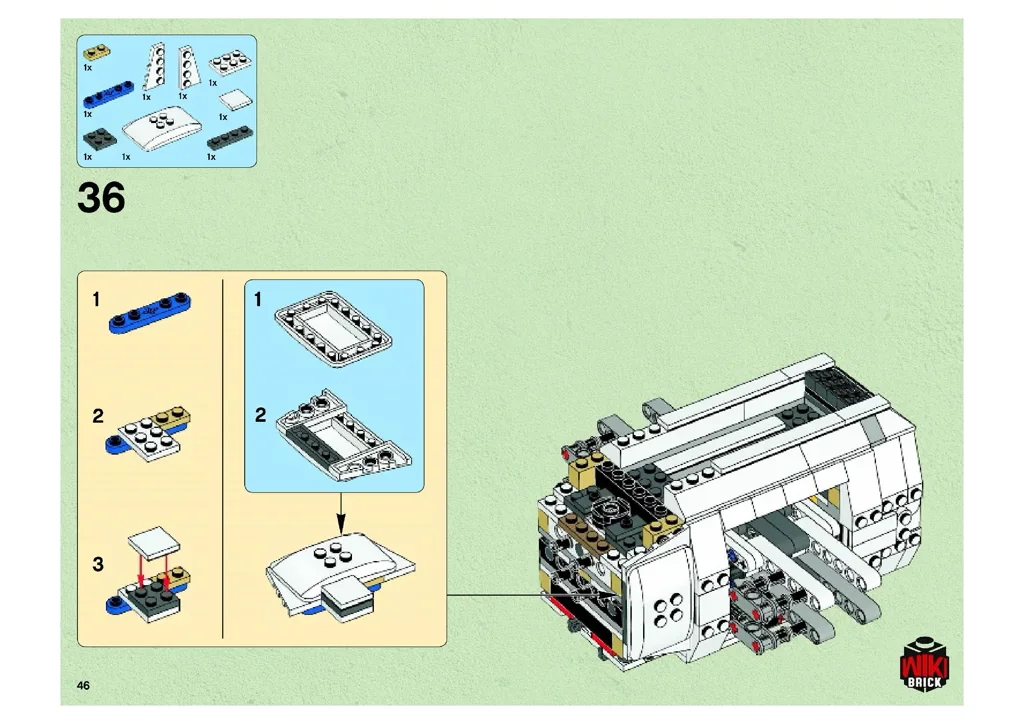 1x
1x
1x
1x
1x
1x
1x
1x
1x

36

1

2

3

1

2

46

WIKI BRICK