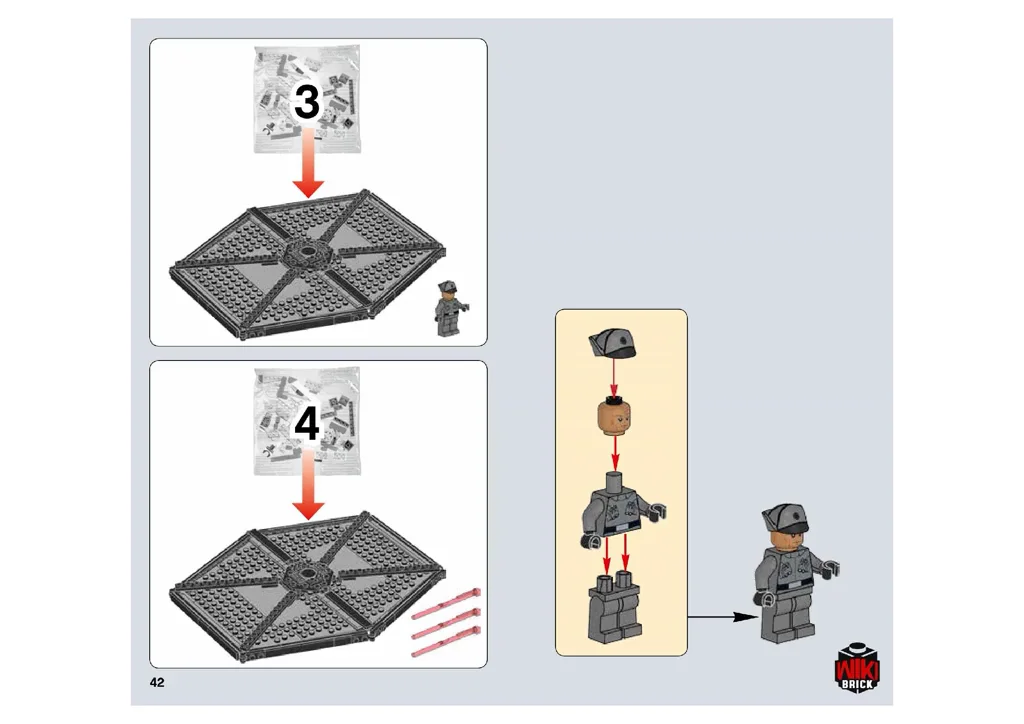 3

4

42

WIKI BRICK