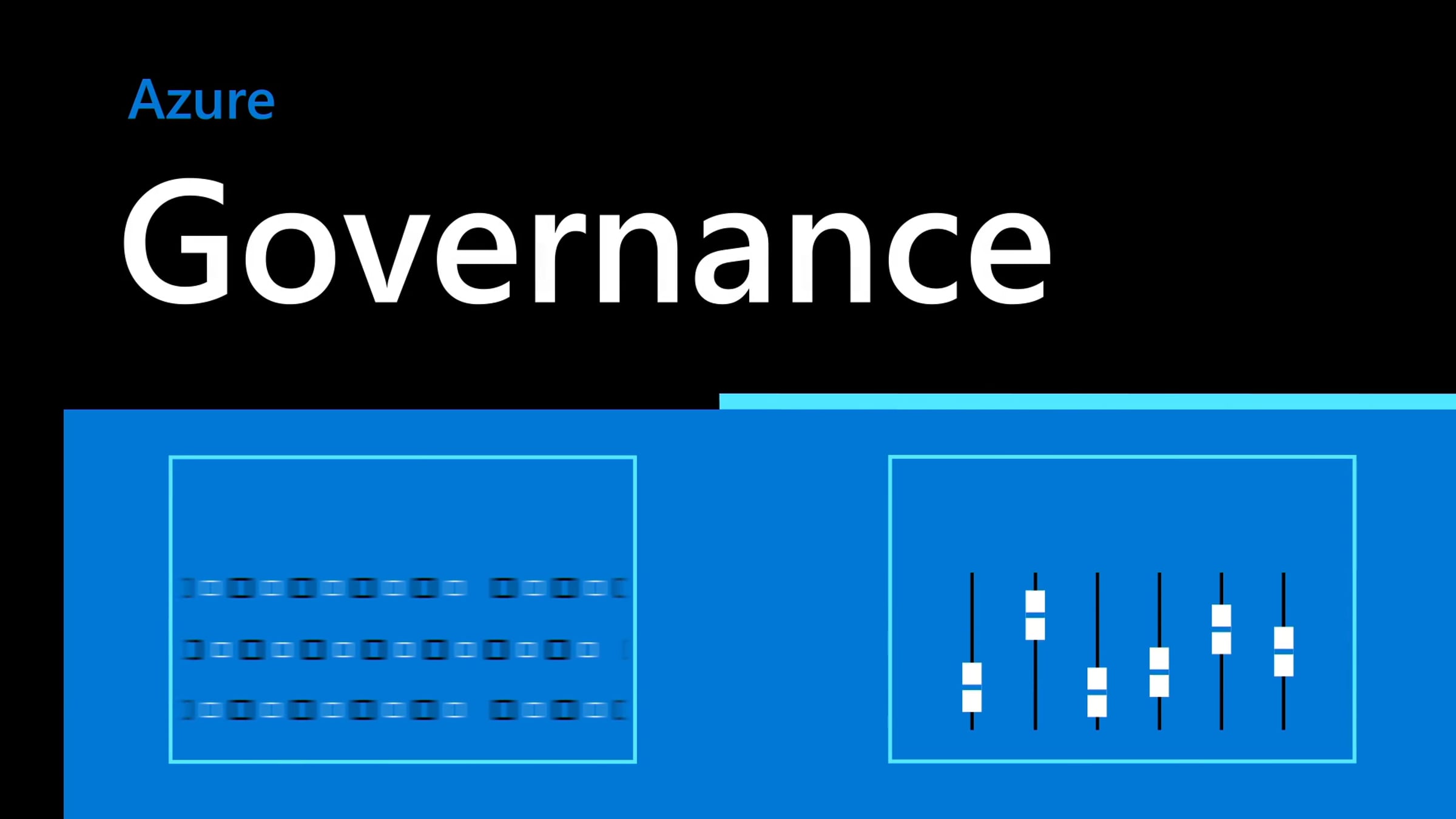 Azure

Governance