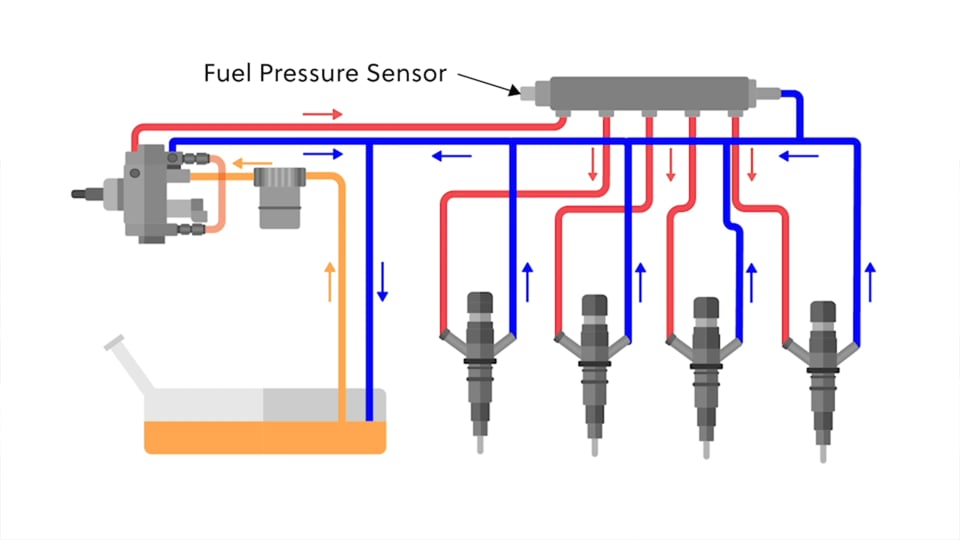 Fuel Pressure Sensor