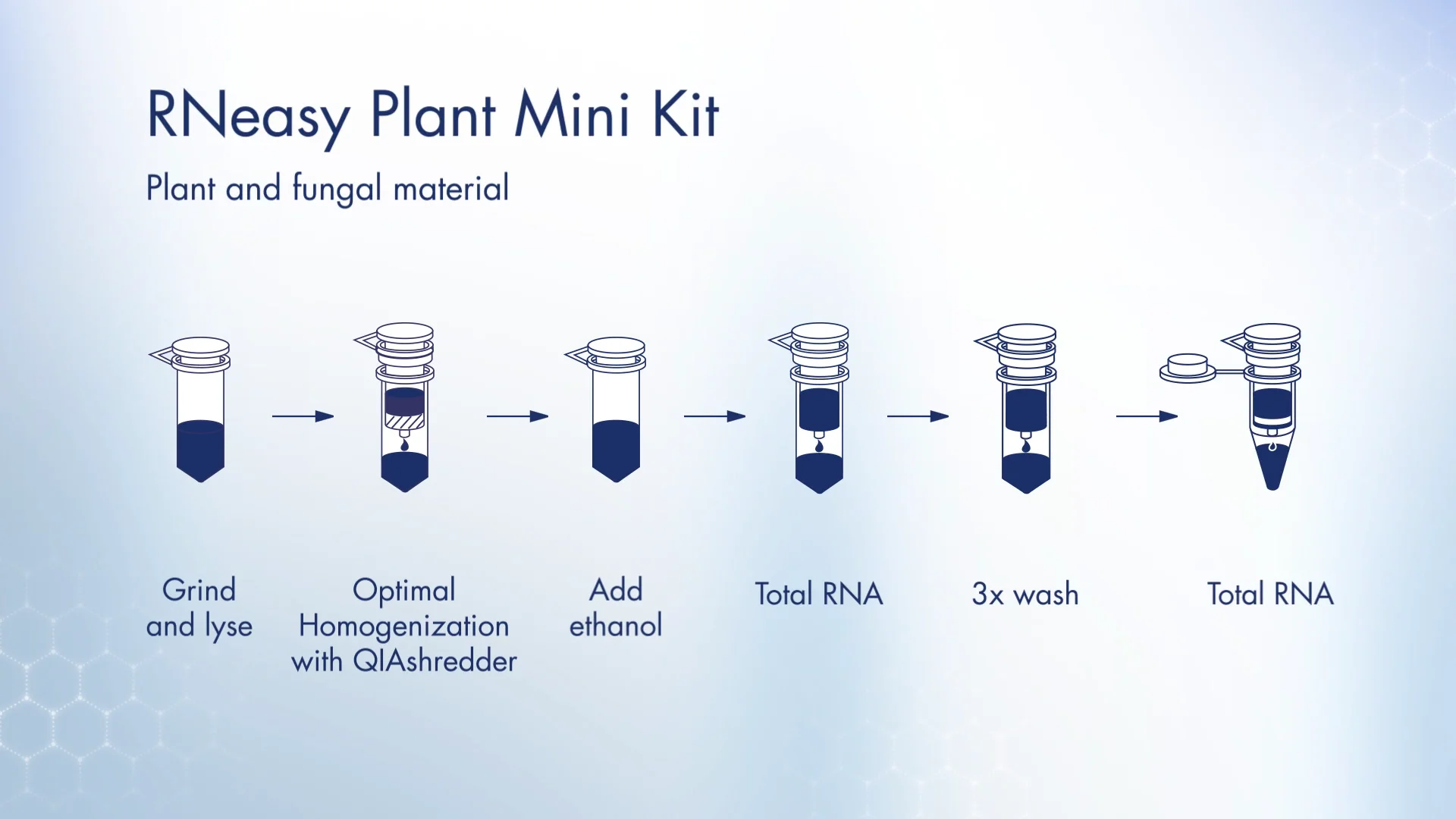 RNeasy Plant Mini Kit

Plant and fungal material

Grind and lyse

Optimal Homogenization with QIAshredder

Add ethanol

Total RNA

3x wash

Total RNA