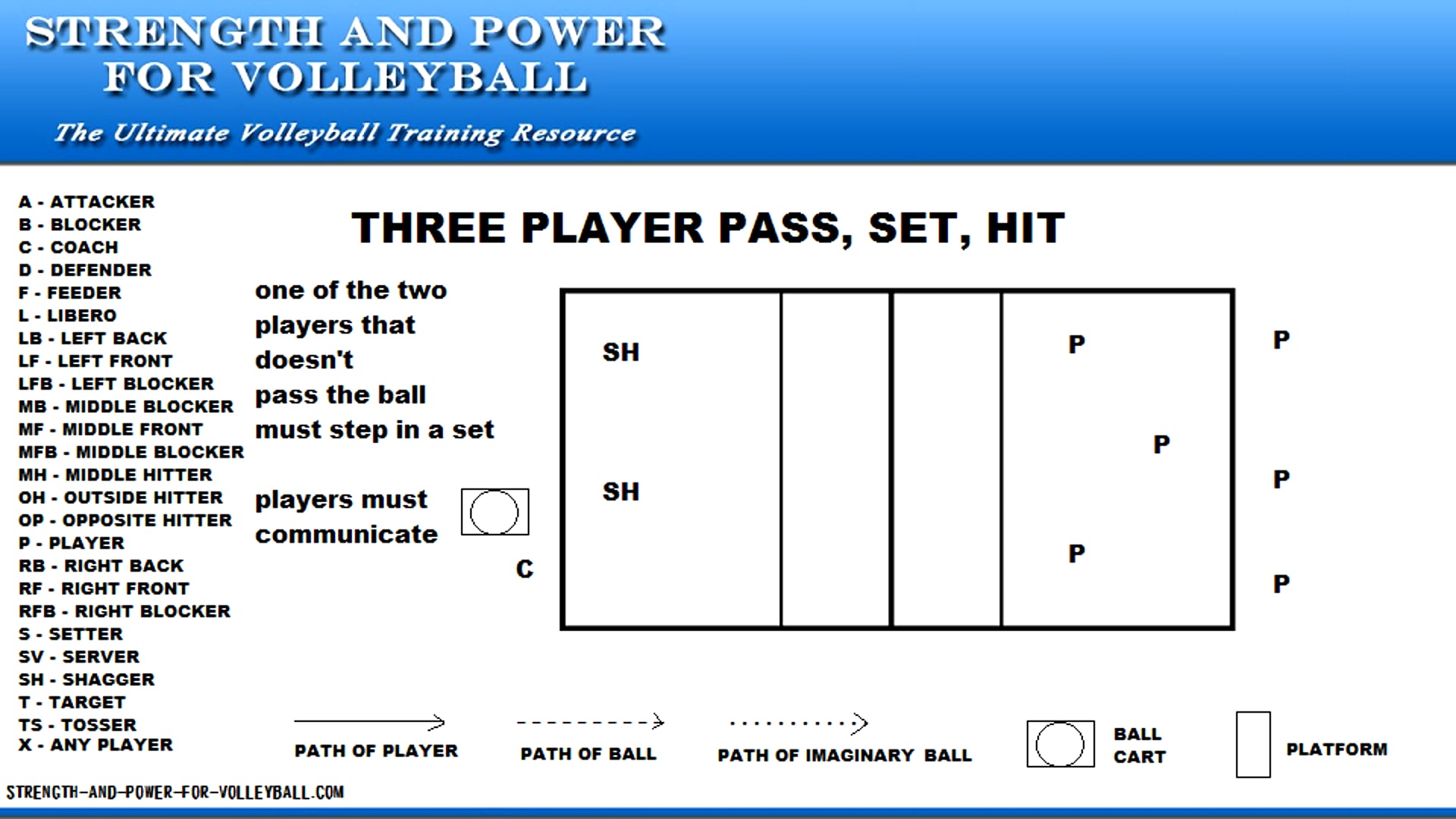 STRENGTH AND POWER FOR VOLLEYBALL

The Ultimate Volleyball Training Resource

A - ATTACKER
B - BLOCKER
C - COACH
D - DEFENDER
F - FEEDER
L - LIBERO
LB - LEFT BACK
LF - LEFT FRONT
LFB - LEFT BLOCKER
MB - MIDDLE BLOCKER
MF - MIDDLE FRONT
MFB - MIDDLE BLOCKER
MH - MIDDLE HITTER
OH - OUTSIDE HITTER
OP - OPPOSITE HITTER
P - PLAYER
RB - RIGHT BACK
RF - RIGHT FRONT
RFB - RIGHT BLOCKER
S - SETTER
SV - SERVER
SH - SHAGGER
T - TARGET
TS - TOSSER
X - ANY PLAYER

THREE PLAYER PASS, SET, HIT

one of the two players that doesn't pass the ball must step in a set

players must communicate

C

SH
SH

P
P
P

P
P
P

PATH OF PLAYER

PATH OF BALL

PATH OF IMAGINARY BALL

BALL CART

PLATFORM

STRENGTH-AND-POWER-FOR-VOLLEYBALL.COM