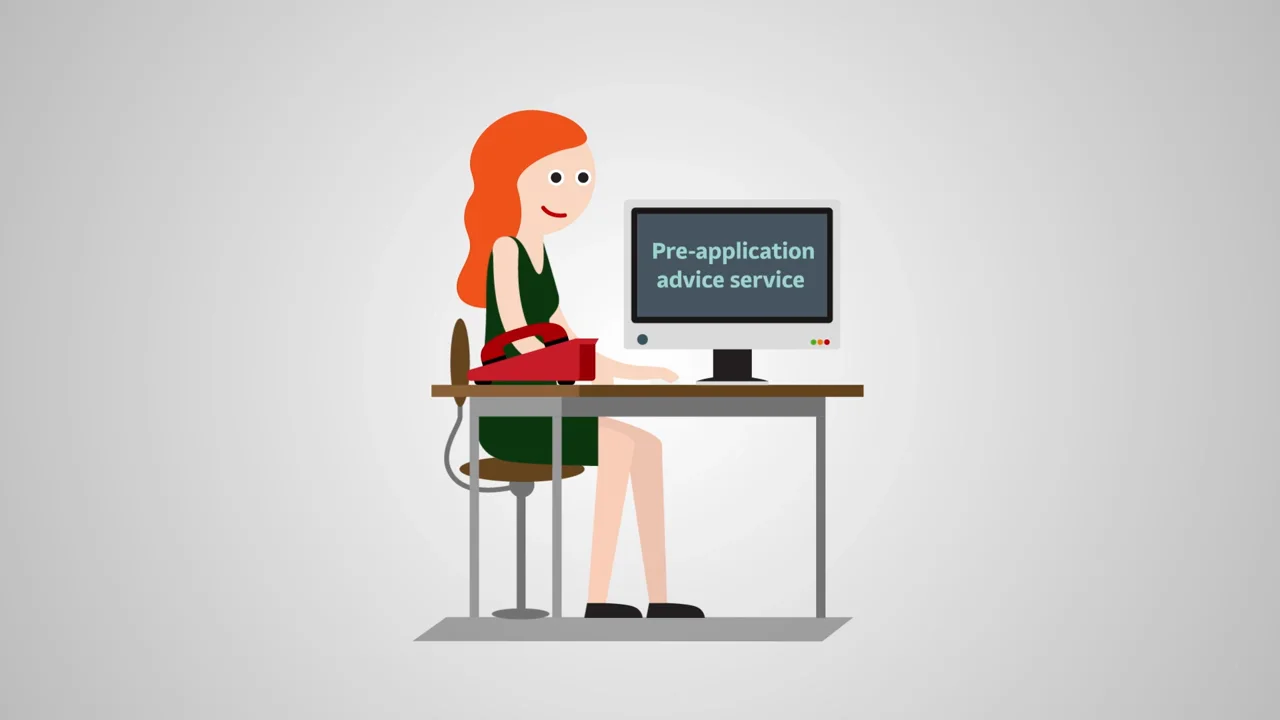 Pre-application advice service