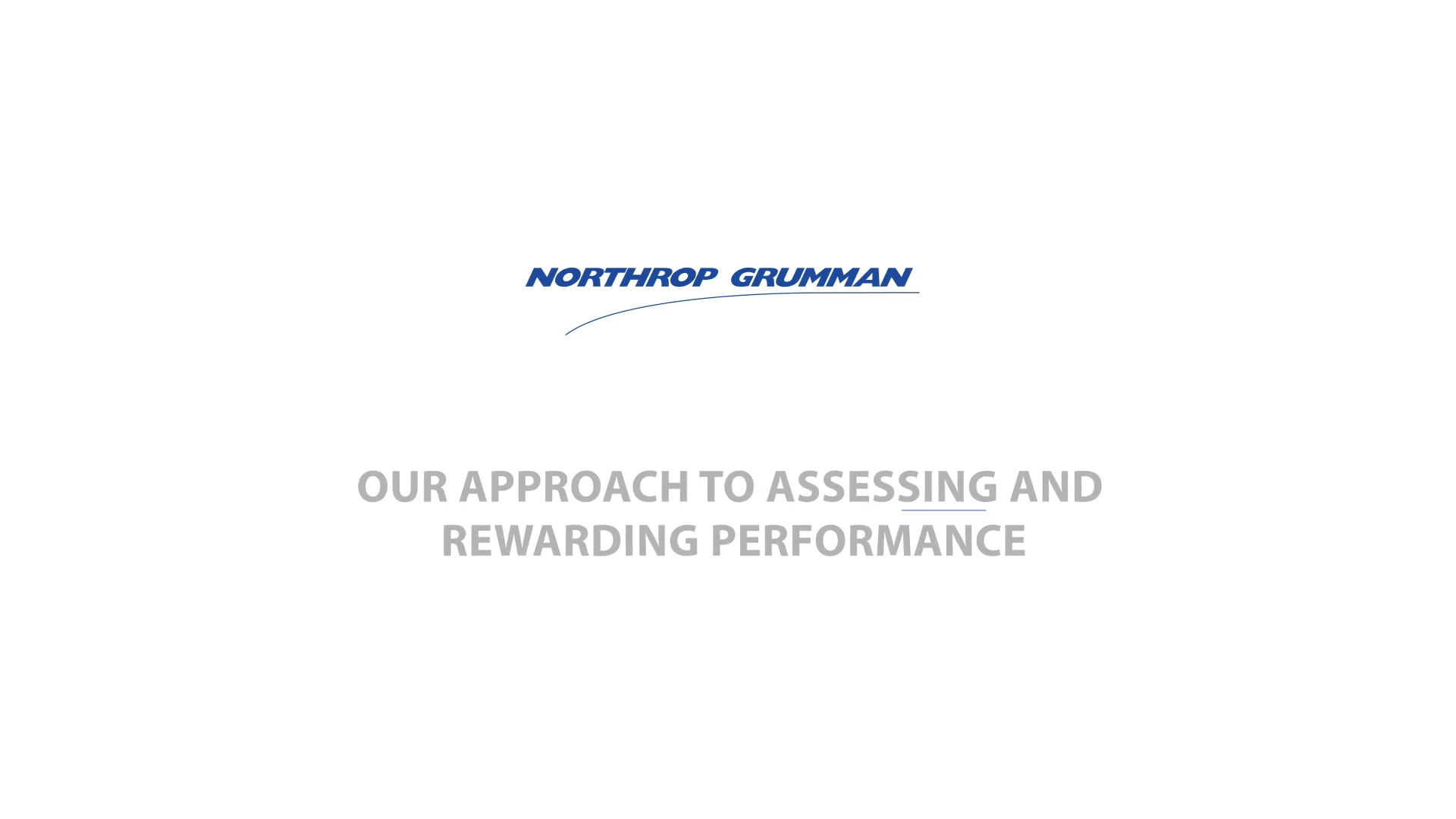 NORTHROP GRUMMAN

OUR APPROACH TO ASSESSING AND REWARDING PERFORMANCE