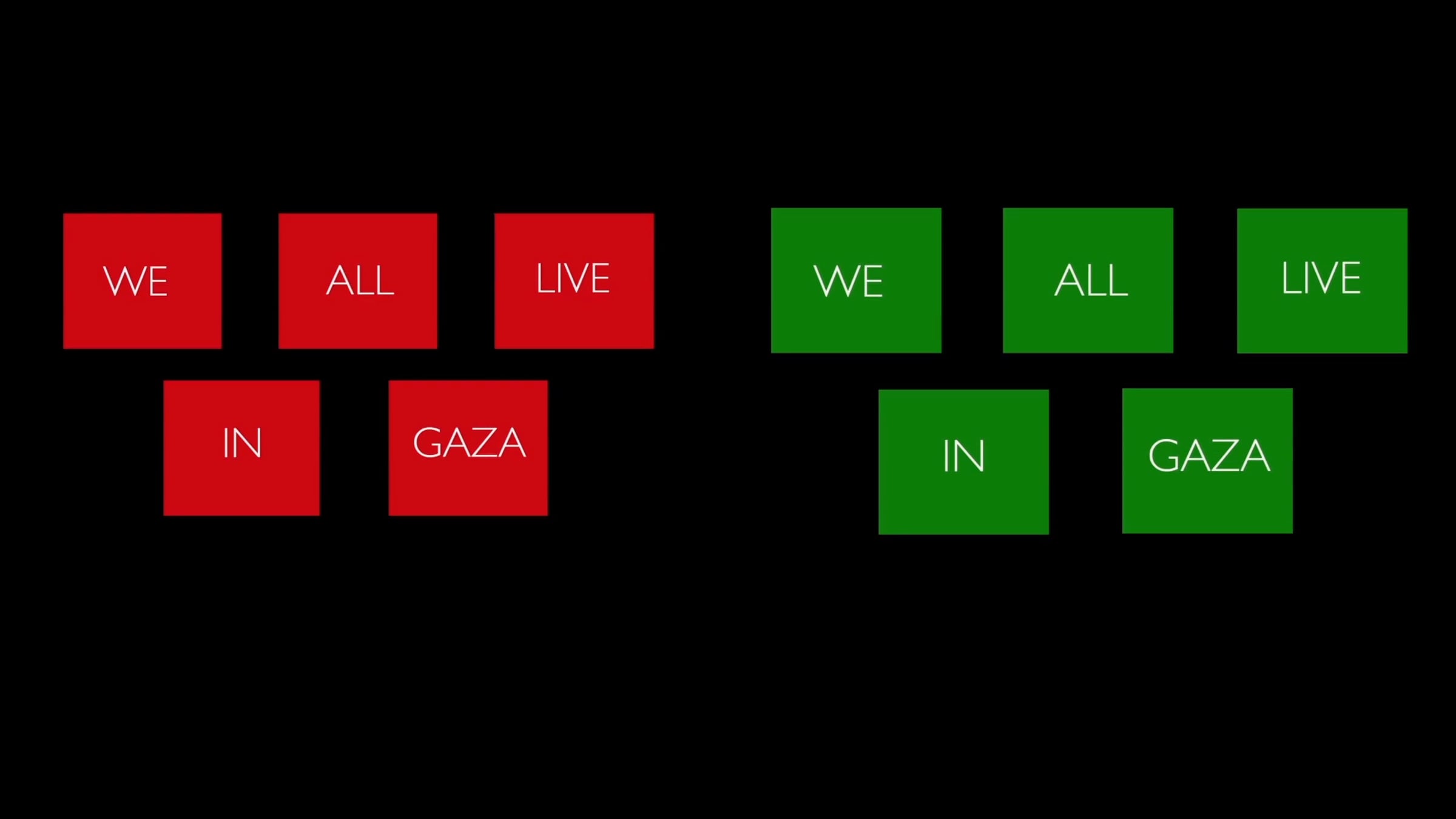 WE

ALL

LIVE

IN

GAZA

WE

ALL

LIVE

IN

GAZA