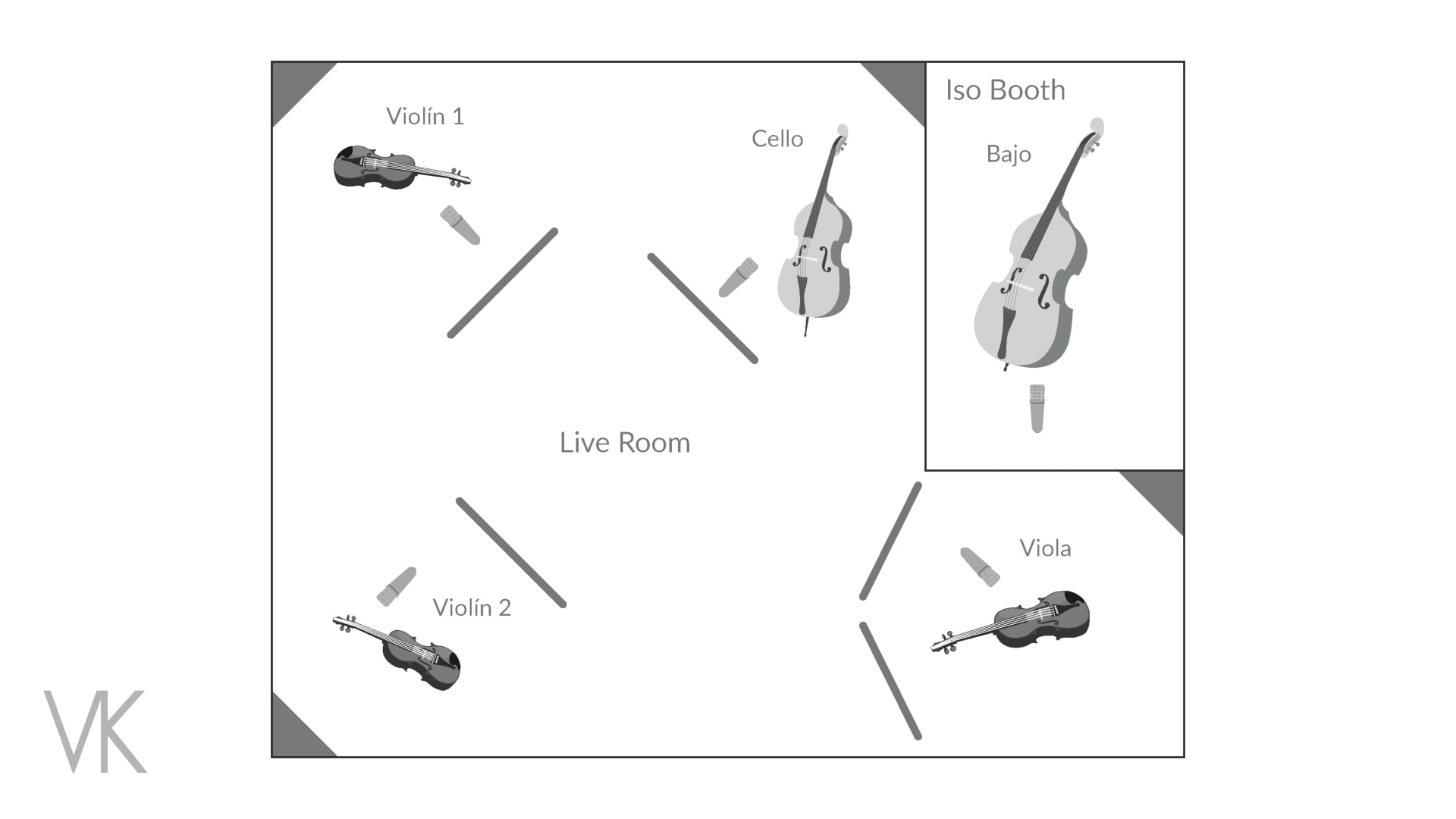 Violín 1

Cello

Iso Booth

Bajo

Live Room

Viola

Violín 2

VK