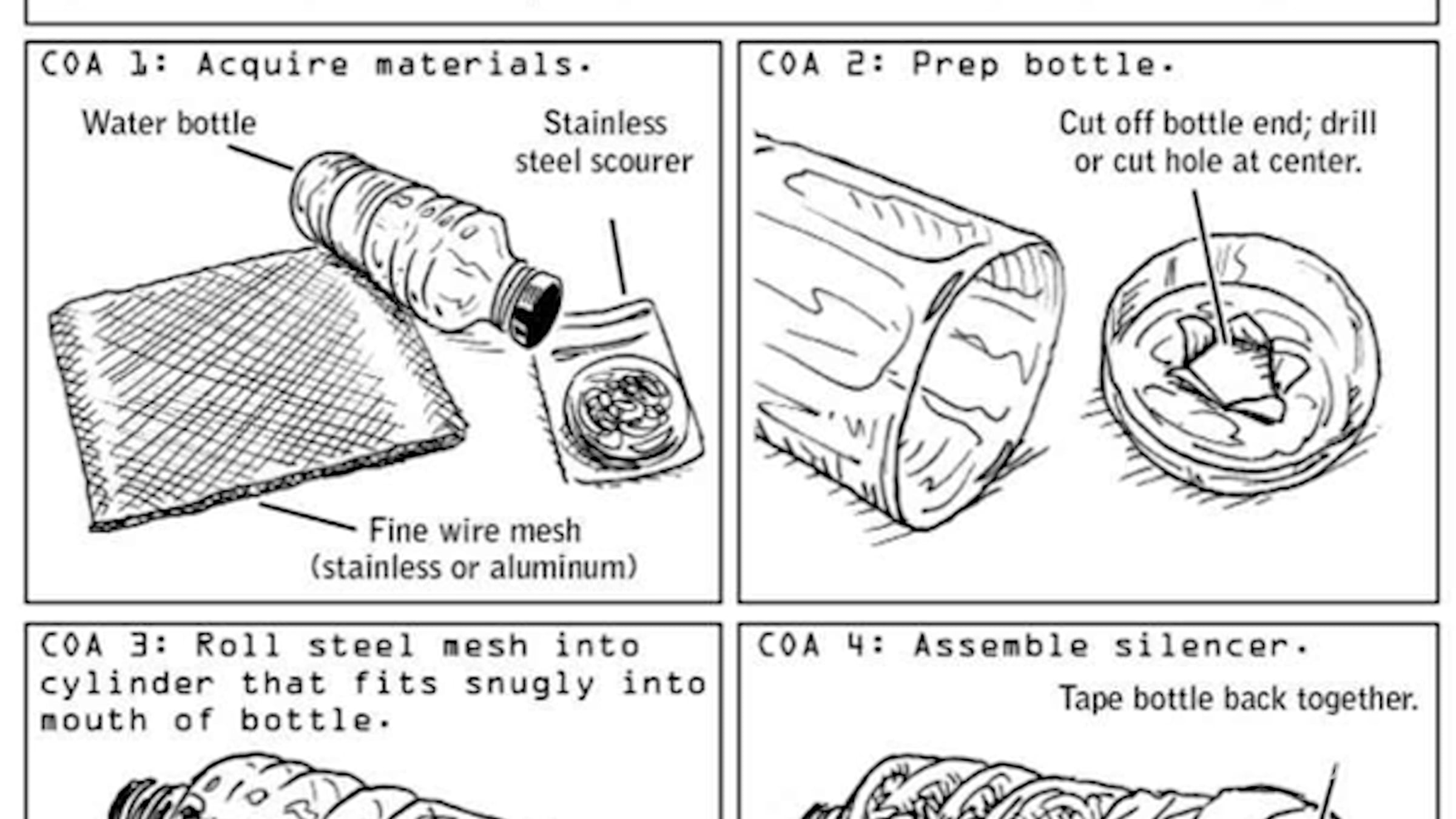 COA 1: Acquire materials.

Water bottle

Stainless steel scourer

Fine wire mesh (stainless or aluminum)

COA 2: Prep bottle.

Cut off bottle end; drill or cut hole at center.

COA 3: Roll steel mesh into cylinder that fits snugly into mouth of bottle.

COA 4: Assemble silencer.

Tape bottle back together.