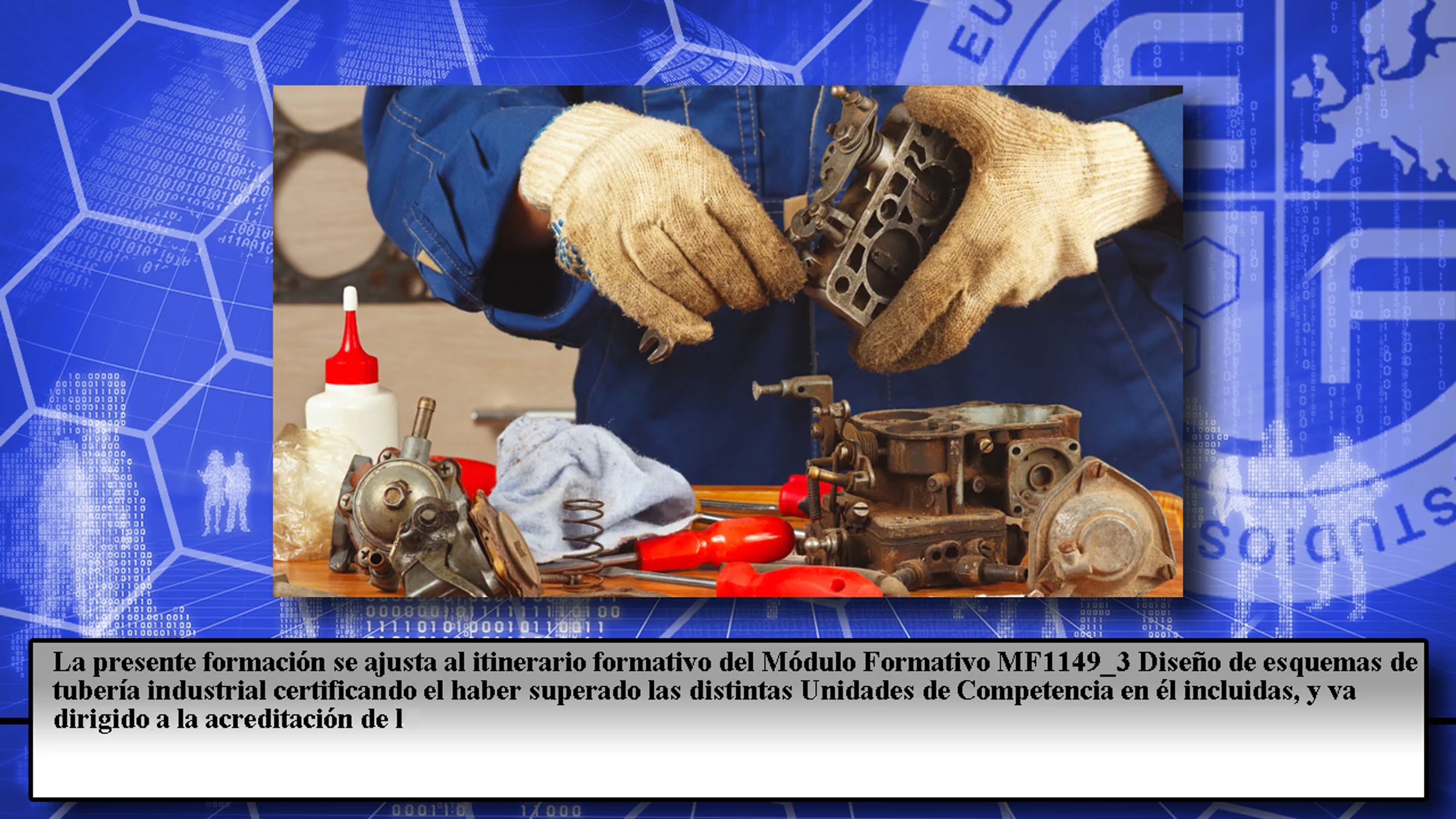 La presente formación se ajusta al itinerario formativo del Módulo Formativo MF1149_3 Diseño de esquemas de tubería industrial certificando el haber superado las distintas Unidades de Competencia en él incluidas, y va dirigido a la acreditación de l