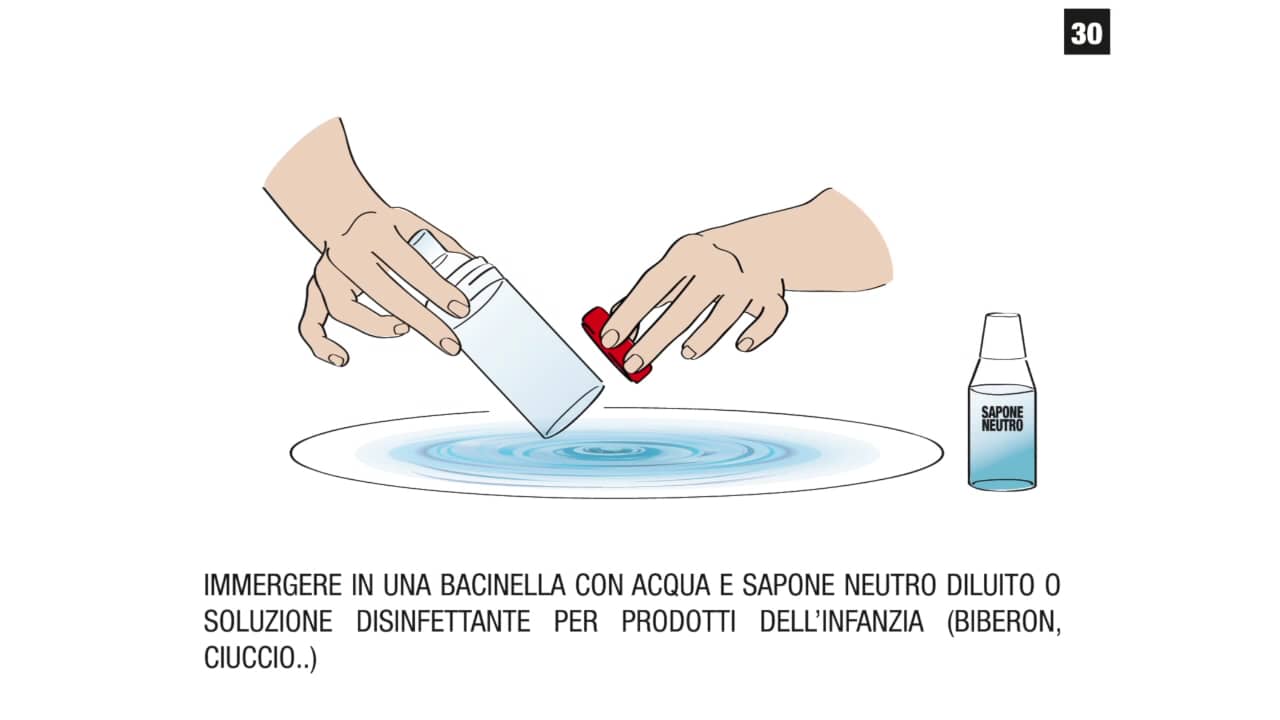 30

SAPONE NEUTRO

IMMERGERE IN UNA BACINELLA CON ACQUA E SAPONE NEUTRO DILUITO O SOLUZIONE DISINFETTANTE PER PRODOTTI DELL'INFANZIA (BIBERON, CIUCCIO..)