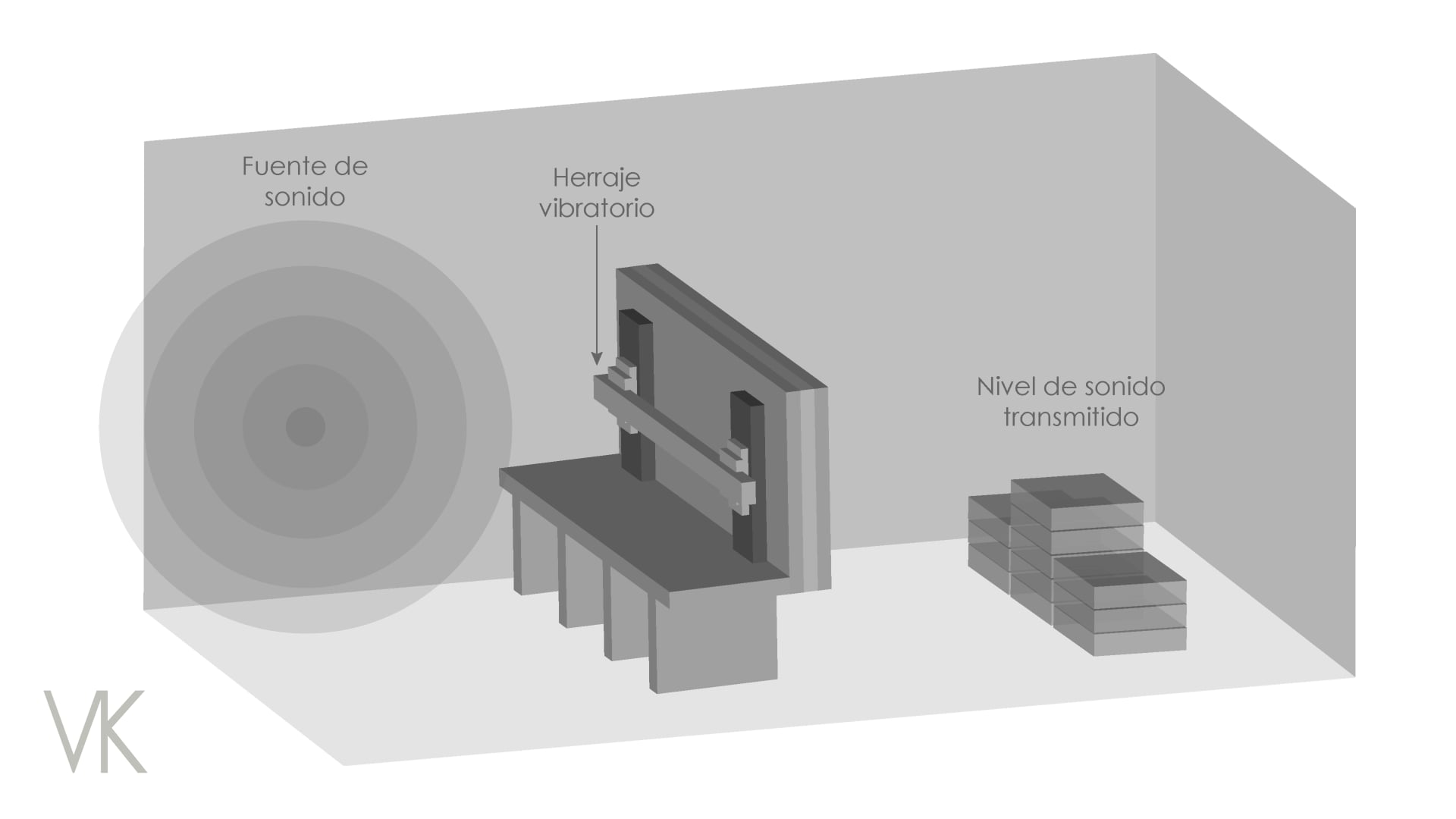 Fuente de sonido

Herraje vibratorio

Nivel de sonido transmitido

VK