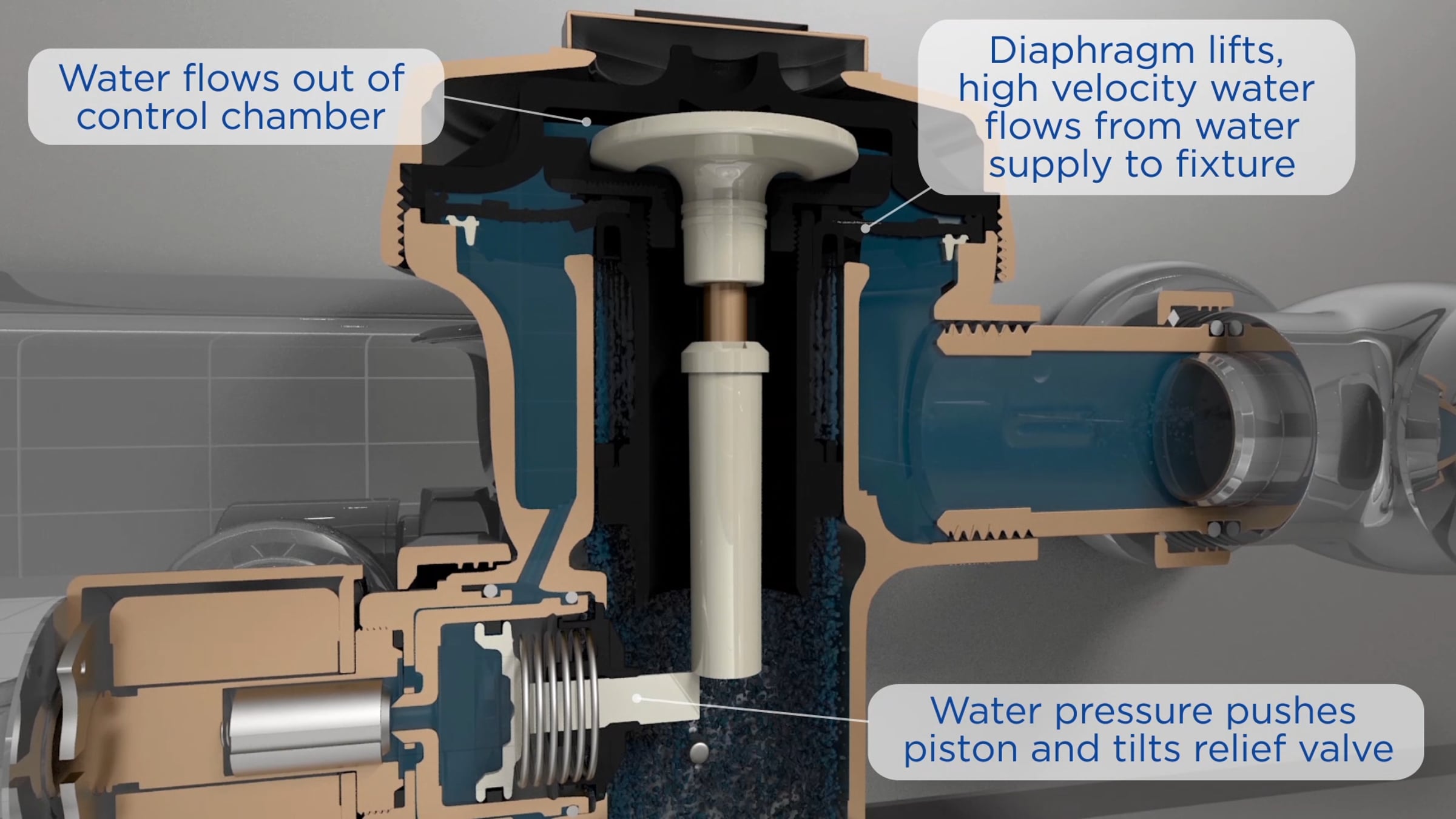 Water flows out of control chamber

Diaphragm lifts, high velocity water flows from water supply to fixture

Water pressure pushes piston and tilts relief valve