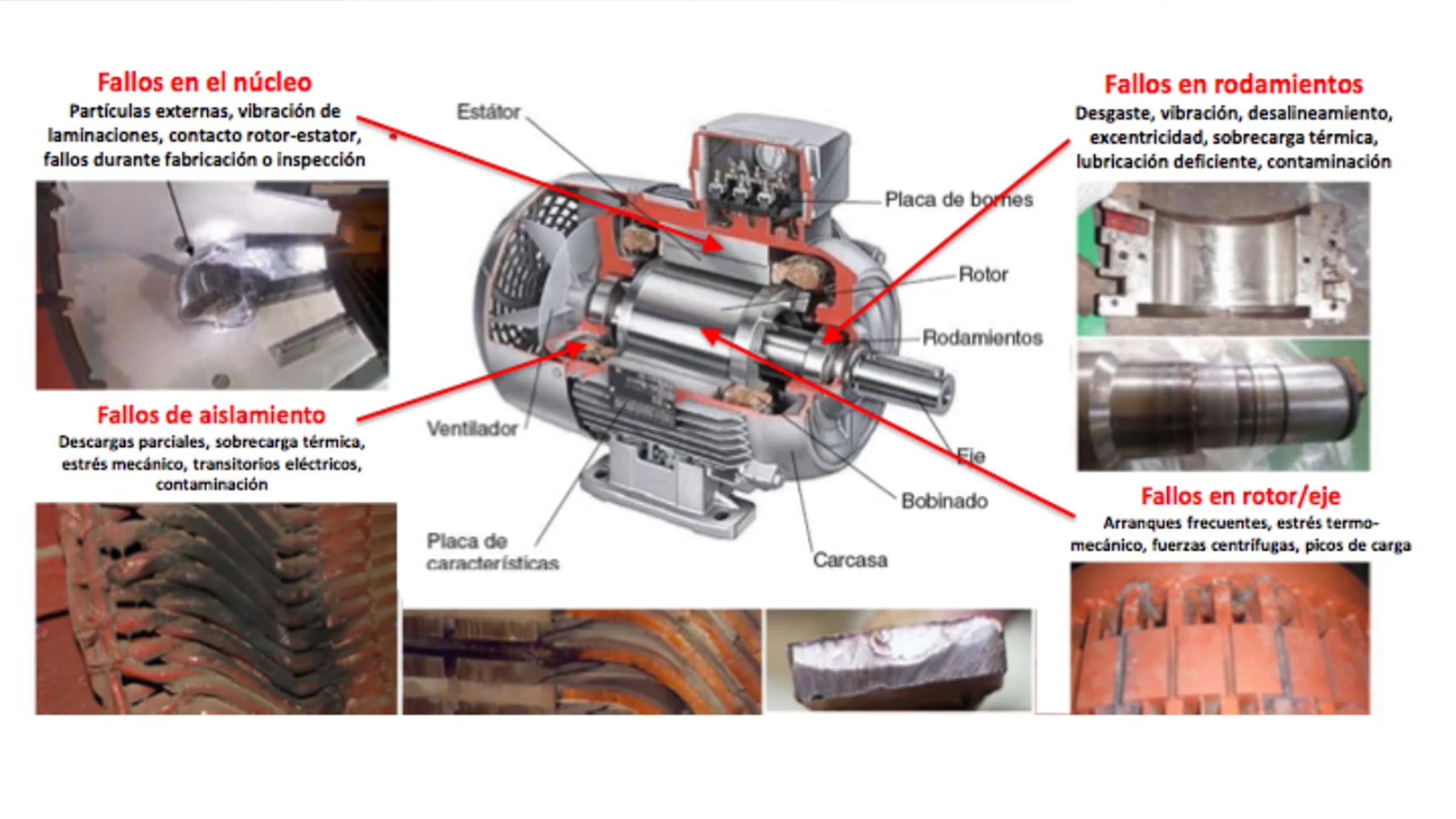 Fallos en el núcleo
Partículas externas, vibración de laminaciones, contacto rotor-estator, fallos durante fabricación o inspección

Fallos de aislamiento
Descargas parciales, sobrecarga térmica, estrés mecánico, transitorios eléctricos, contaminación

Estátor
Placa de bornes
Rotor
Rodamientos
Ventilador
Eje
Bobinado
Placa de características
Carcasa

Fallos en rodamientos
Desgaste, vibración, desalineamiento, excentricidad, sobrecarga térmica, lubricación deficiente, contaminación

Fallos en rotor/eje
Arranques frecuentes, estrés termo-mecánico, fuerzas centrífugas, picos de carga