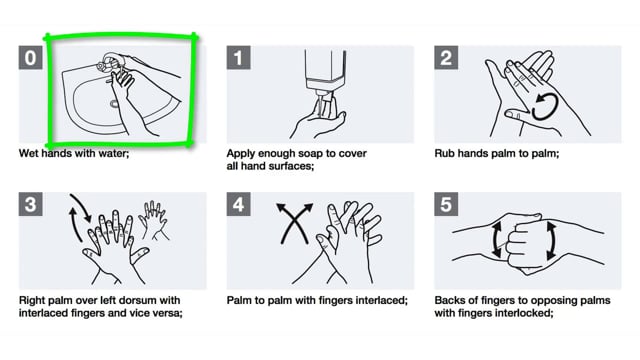 0

Wet hands with water;

1

Apply enough soap to cover all hand surfaces;

2

Rub hands palm to palm;

3

Right palm over left dorsum with interlaced fingers and vice versa;

4

Palm to palm with fingers interlaced;

5

Backs of fingers to opposing palms with fingers interlocked;