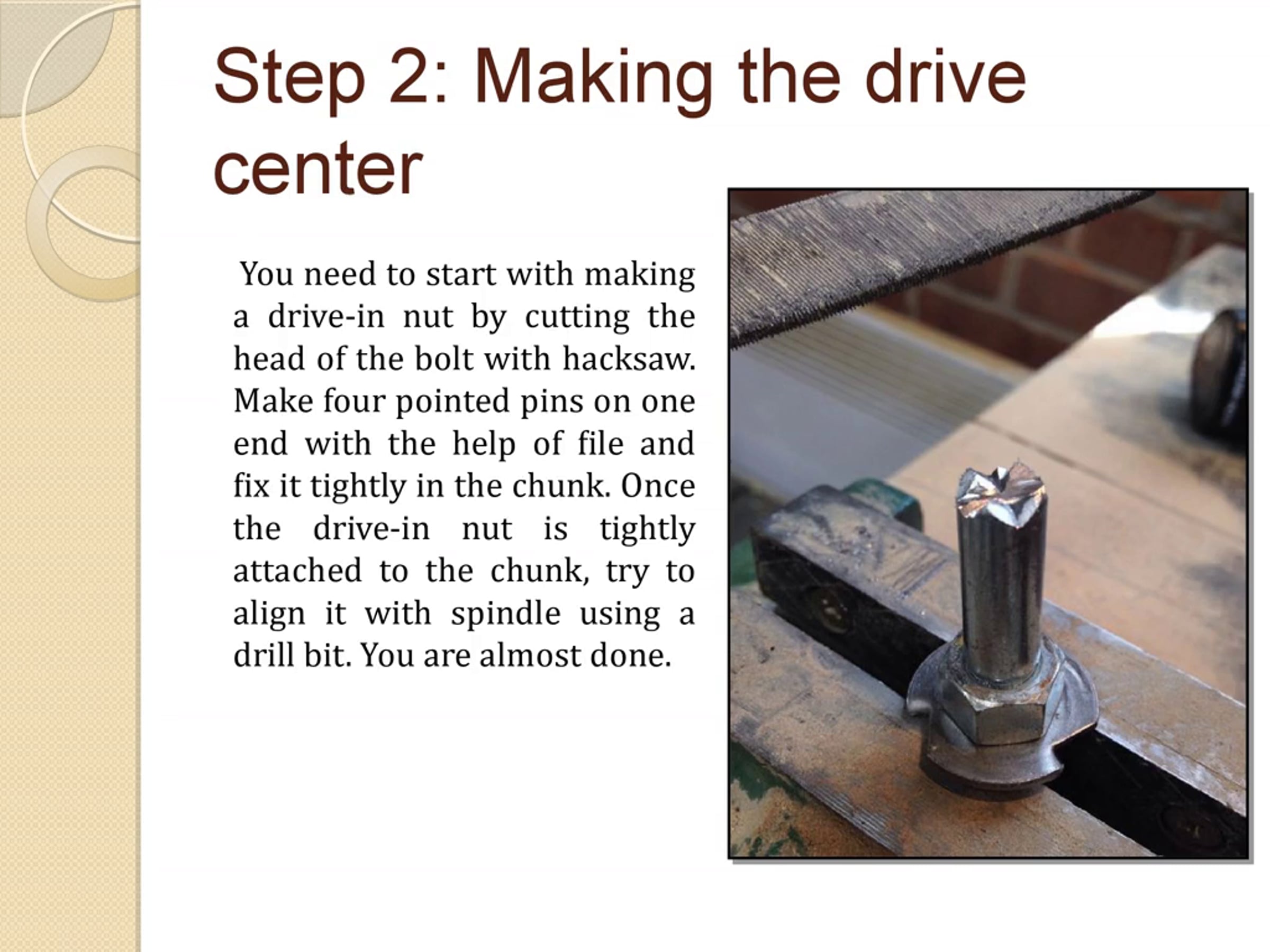 Step 2: Making the drive center

You need to start with making a drive-in nut by cutting the head of the bolt with hacksaw. Make four pointed pins on one end with the help of file and fix it tightly in the chunk. Once the drive-in nut is tightly attached to the chunk, try to align it with spindle using a drill bit. You are almost done.