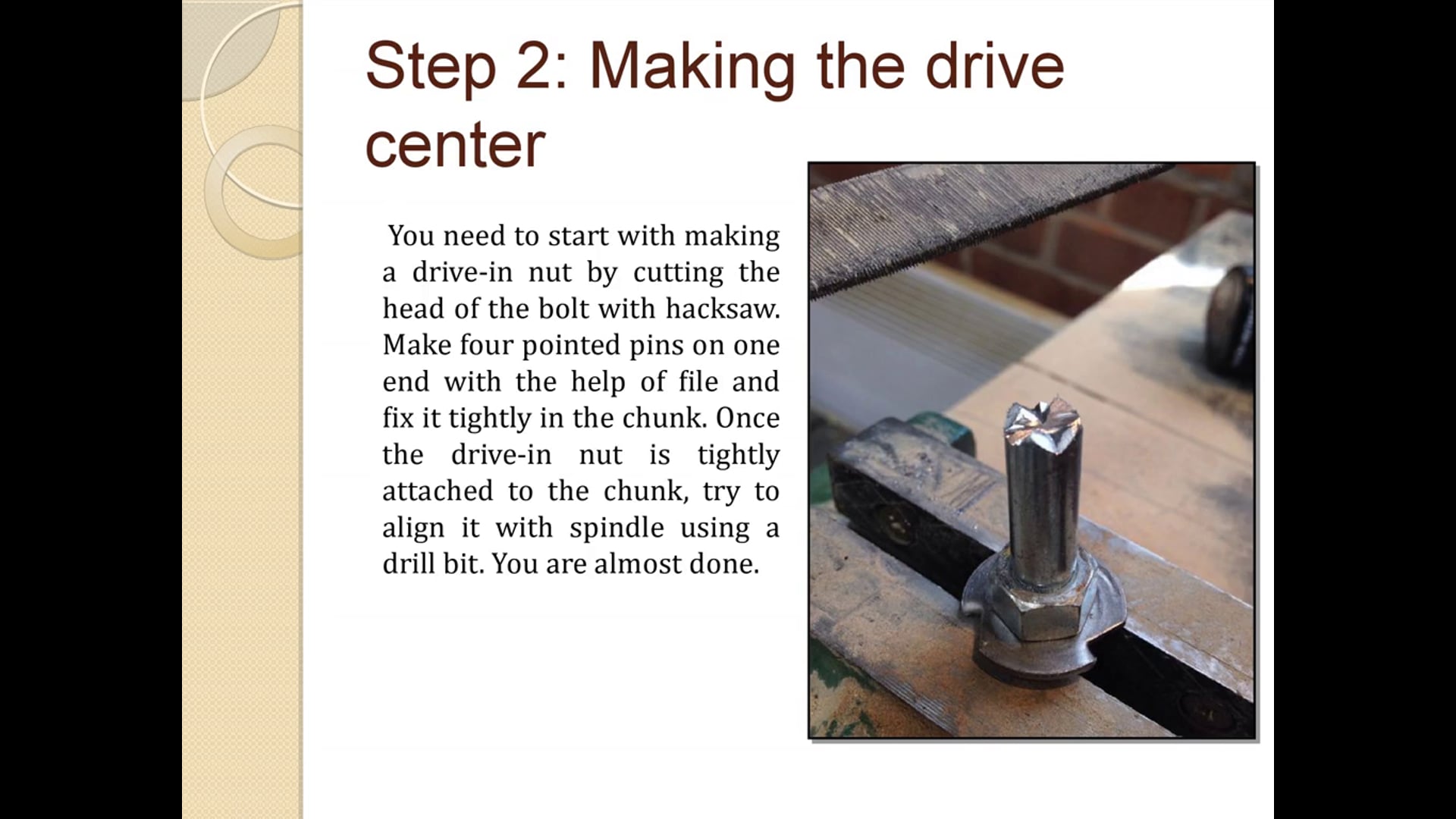 Step 2: Making the drive center

You need to start with making a drive-in nut by cutting the head of the bolt with hacksaw. Make four pointed pins on one end with the help of file and fix it tightly in the chunk. Once the drive-in nut is tightly attached to the chunk, try to align it with spindle using a drill bit. You are almost done.