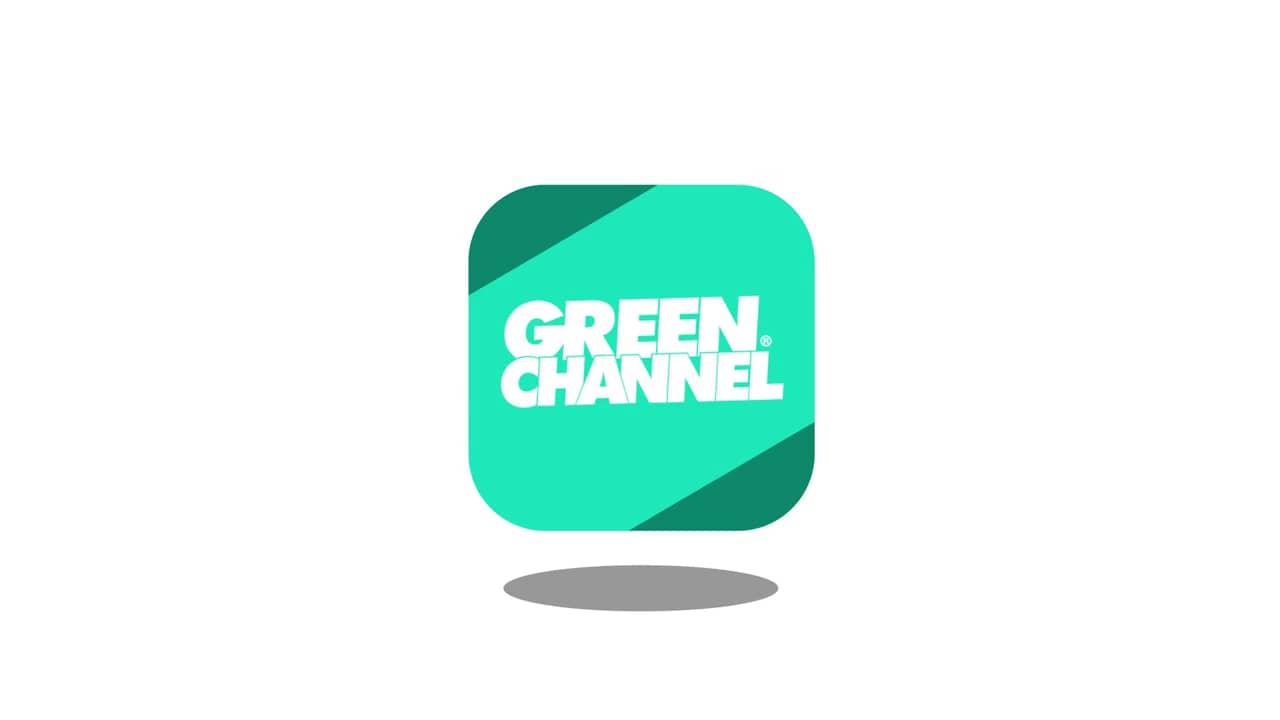 GREEN®
CHANNEL