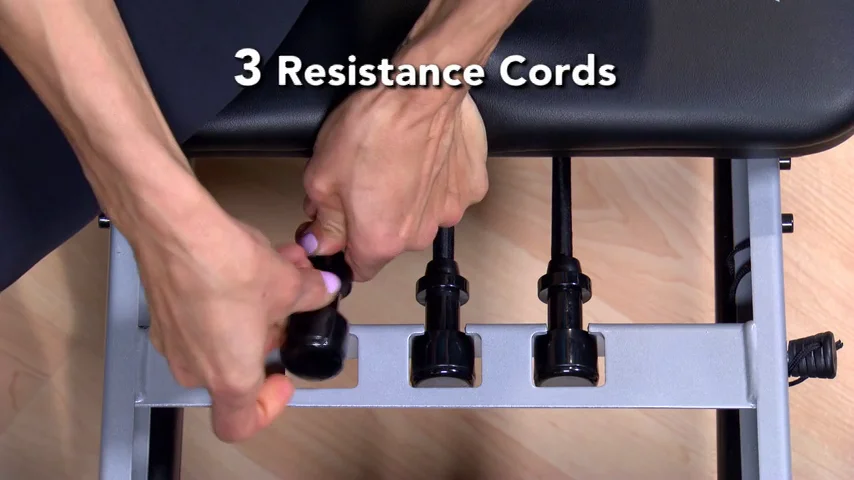 3 Resistance Cords