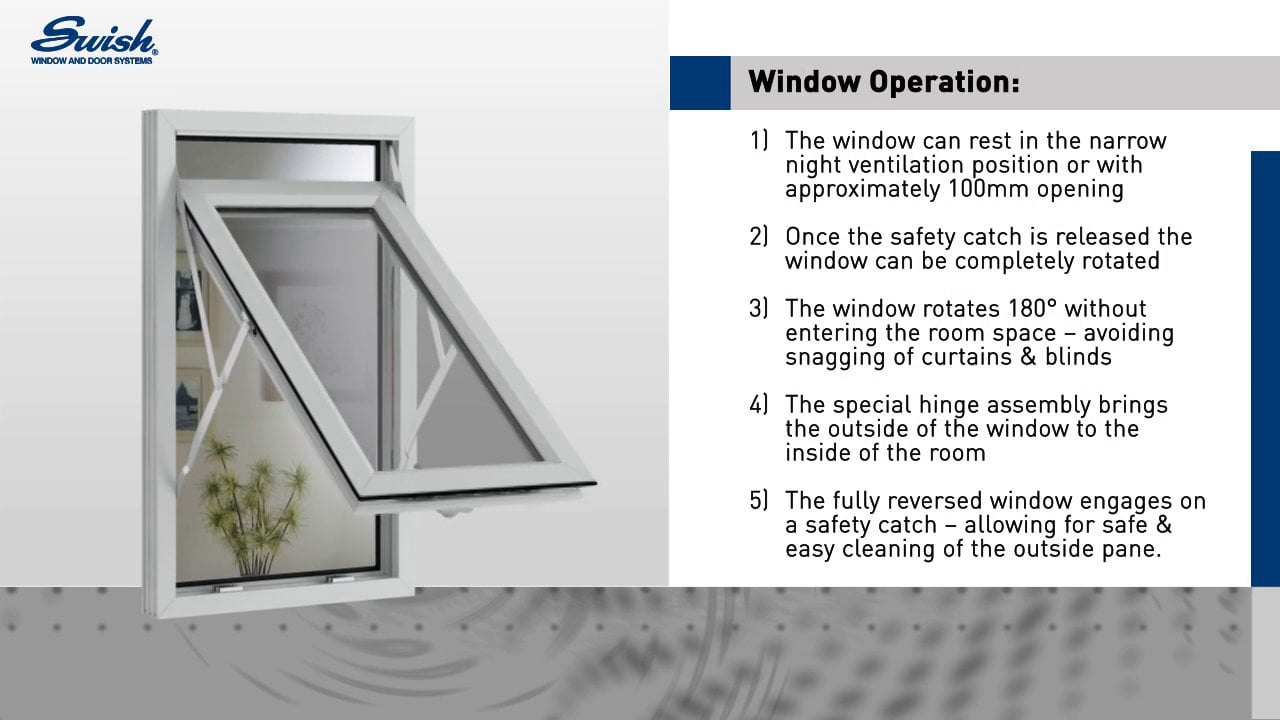 Swish®
WINDOW AND DOOR SYSTEMS

Window Operation:

1) The window can rest in the narrow night ventilation position or with approximately 100mm opening

2) Once the safety catch is released the window can be completely rotated

3) The window rotates 180° without entering the room space – avoiding snagging of curtains & blinds

4) The special hinge assembly brings the outside of the window to the inside of the room

5) The fully reversed window engages on a safety catch – allowing for safe & easy cleaning of the outside pane.