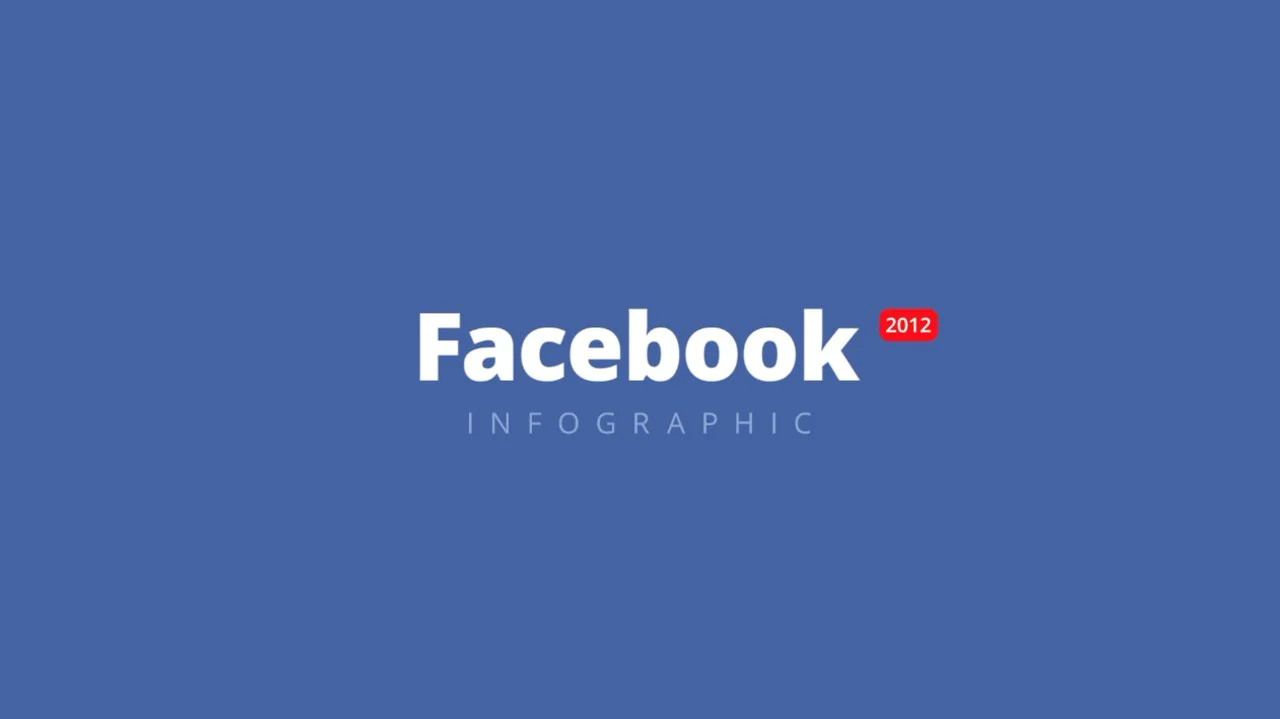 Facebook 2012

INFOGRAPHIC