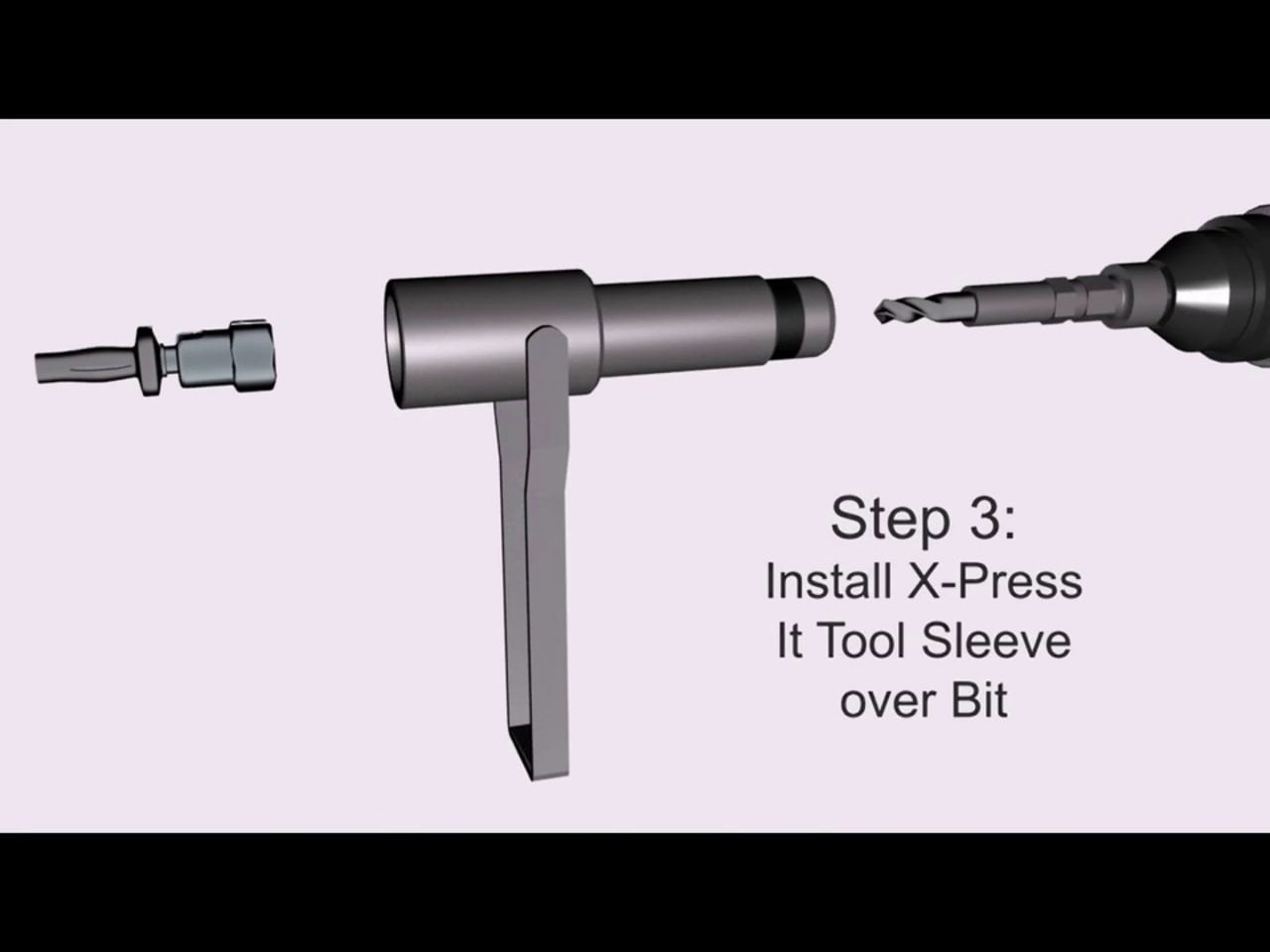 Step 3:
Install X-Press It Tool Sleeve over Bit