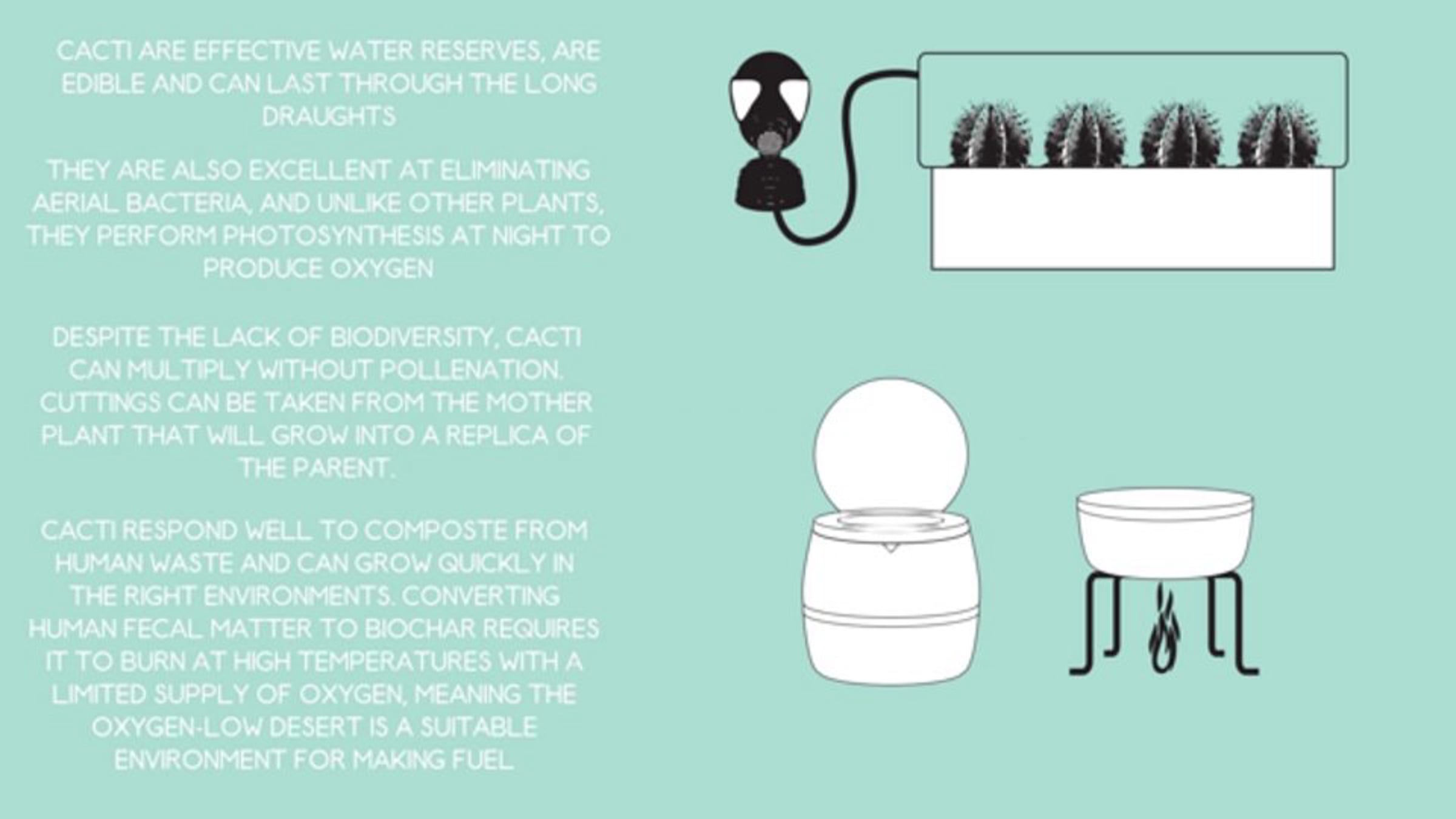 CACTI ARE EFFECTIVE WATER RESERVES, ARE EDIBLE AND CAN LAST THROUGH THE LONG DRAUGHTS

THEY ARE ALSO EXCELLENT AT ELIMINATING AERIAL BACTERIA, AND UNLIKE OTHER PLANTS, THEY PERFORM PHOTOSYNTHESIS AT NIGHT TO PRODUCE OXYGEN

DESPITE THE LACK OF BIODIVERSITY, CACTI CAN MULTIPLY WITHOUT POLLENATION. CUTTINGS CAN BE TAKEN FROM THE MOTHER PLANT THAT WILL GROW INTO A REPLICA OF THE PARENT.

CACTI RESPOND WELL TO COMPOSTE FROM HUMAN WASTE AND CAN GROW QUICKLY IN THE RIGHT ENVIRONMENTS. CONVERTING HUMAN FECAL MATTER TO BIOCHAR REQUIRES IT TO BURN AT HIGH TEMPERATURES WITH A LIMITED SUPPLY OF OXYGEN, MEANING THE OXYGEN-LOW DESERT IS A SUITABLE ENVIRONMENT FOR MAKING FUEL