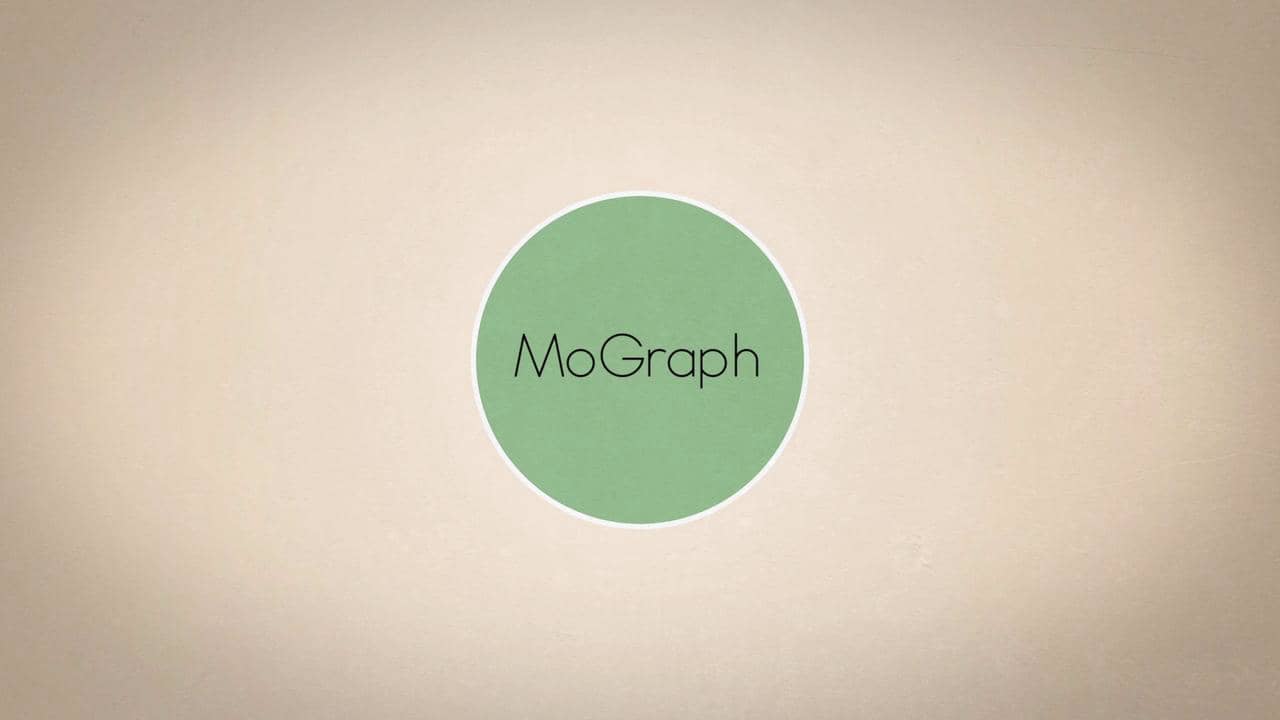 MoGraph