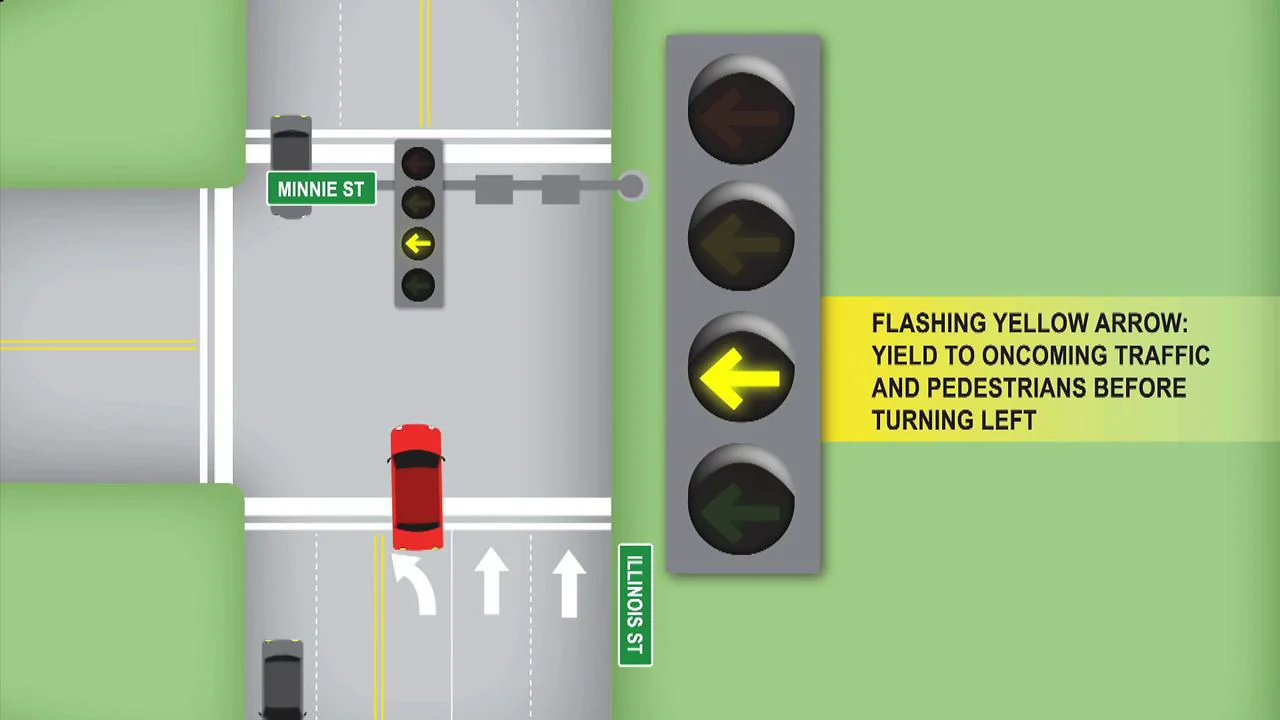 MINNIE ST

FLASHING YELLOW ARROW: YIELD TO ONCOMING TRAFFIC AND PEDESTRIANS BEFORE TURNING LEFT

ILLINOIS ST