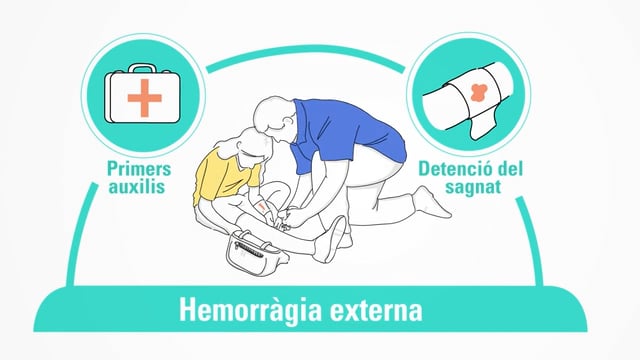 Primers auxilis

Detenció del sagnat

Hemorràgia externa