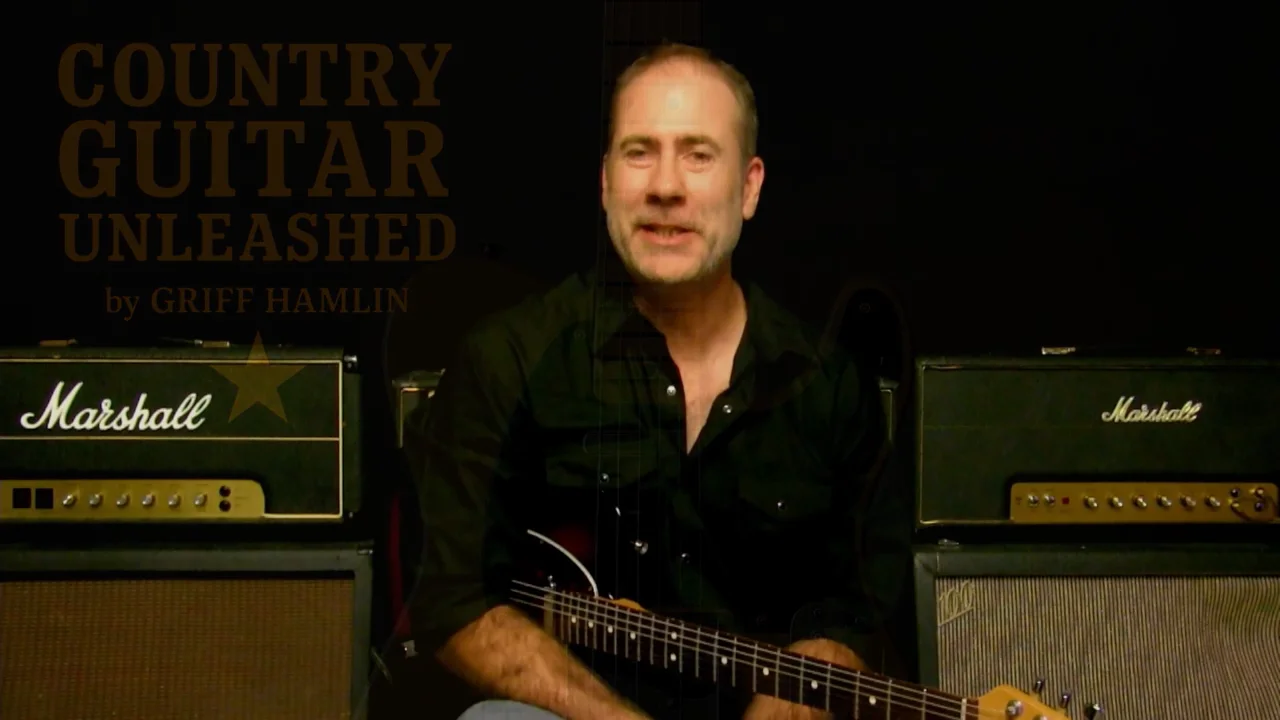 COUNTRY GUITAR UNLEASHED
by GRIFF HAMLIN

Marshall

Marshall

100