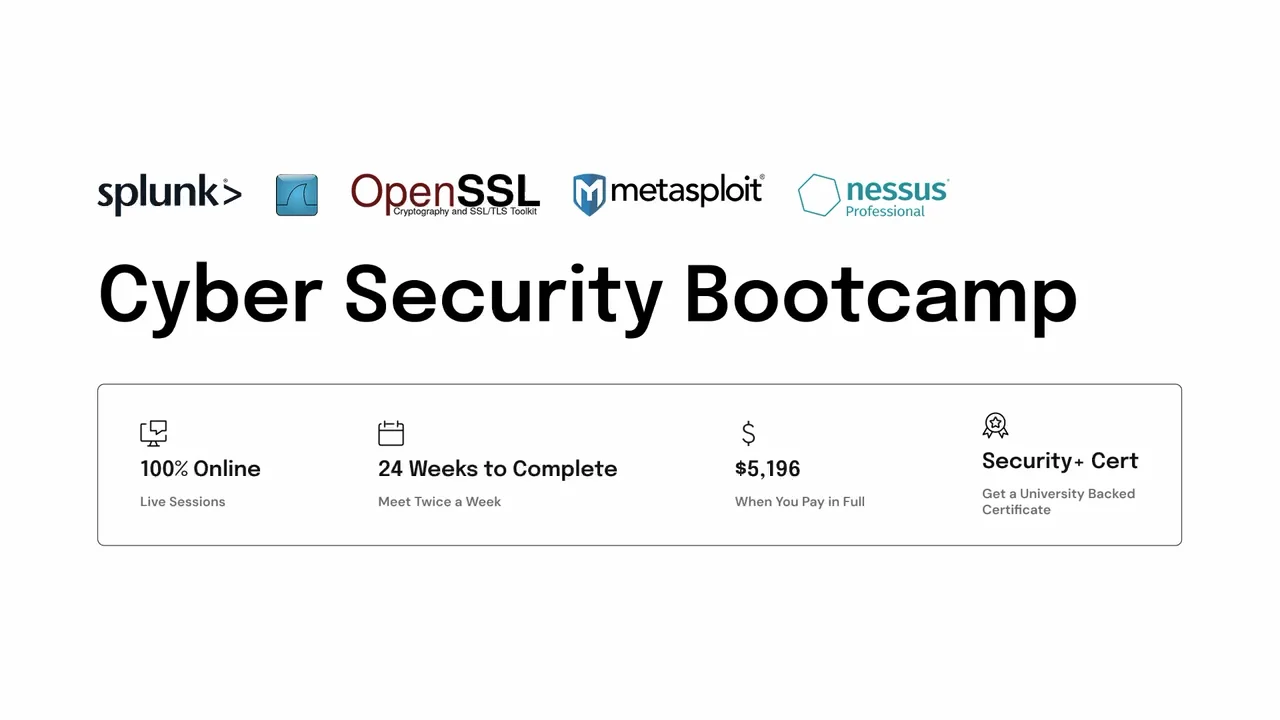 splunk>

OpenSSL
Cryptography and SSL/TLS Toolkit

metasploit®

nessus
Professional

Cyber Security Bootcamp

100% Online
Live Sessions

24 Weeks to Complete
Meet Twice a Week

$
$5,196
When You Pay in Full

Security+ Cert
Get a University Backed Certificate