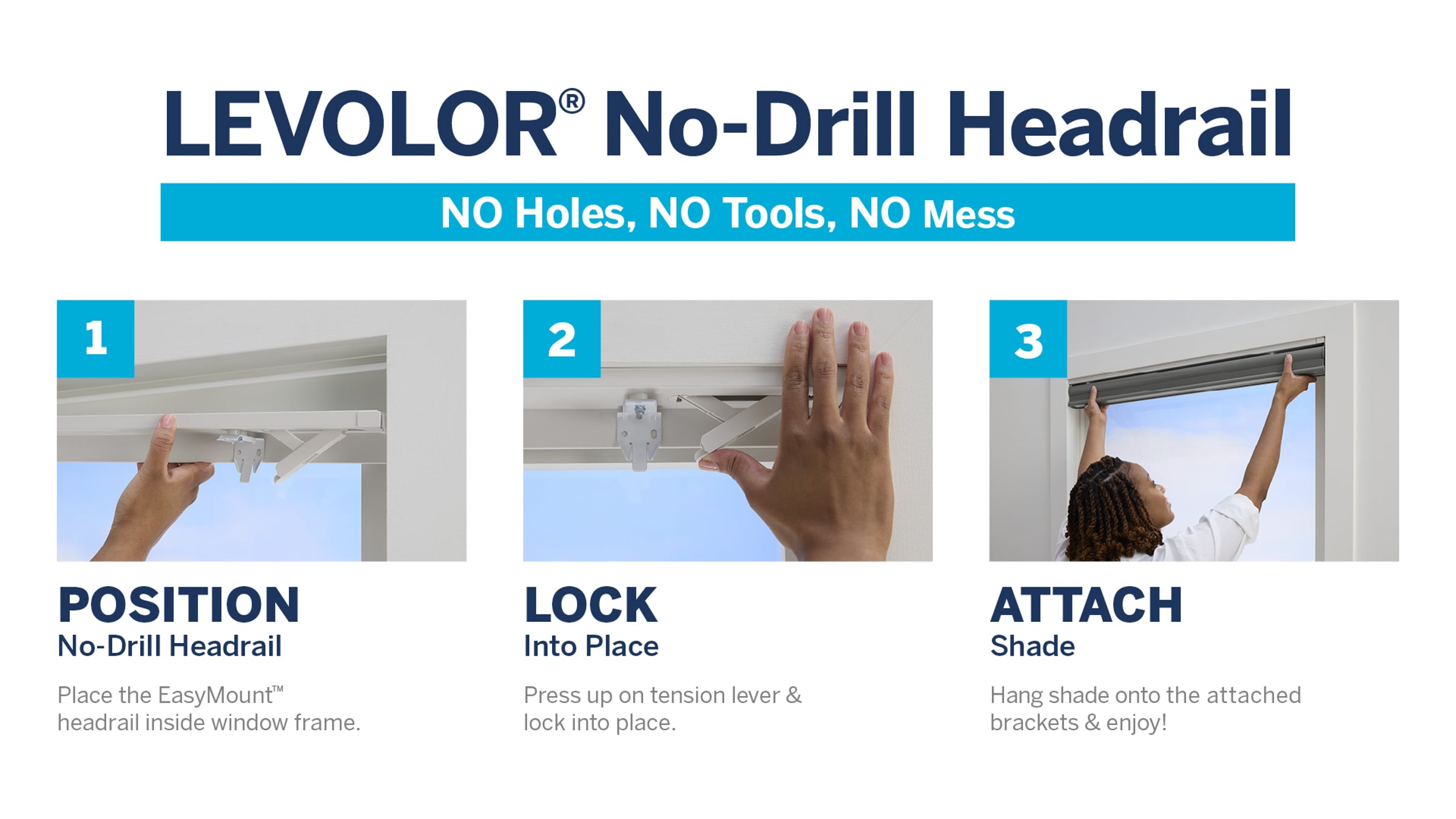 LEVOLOR® No-Drill Headrail

NO Holes, NO Tools, NO Mess

1

POSITION
No-Drill Headrail

Place the EasyMount™ headrail inside window frame.

2

LOCK
Into Place

Press up on tension lever & lock into place.

3

ATTACH
Shade

Hang shade onto the attached brackets & enjoy!