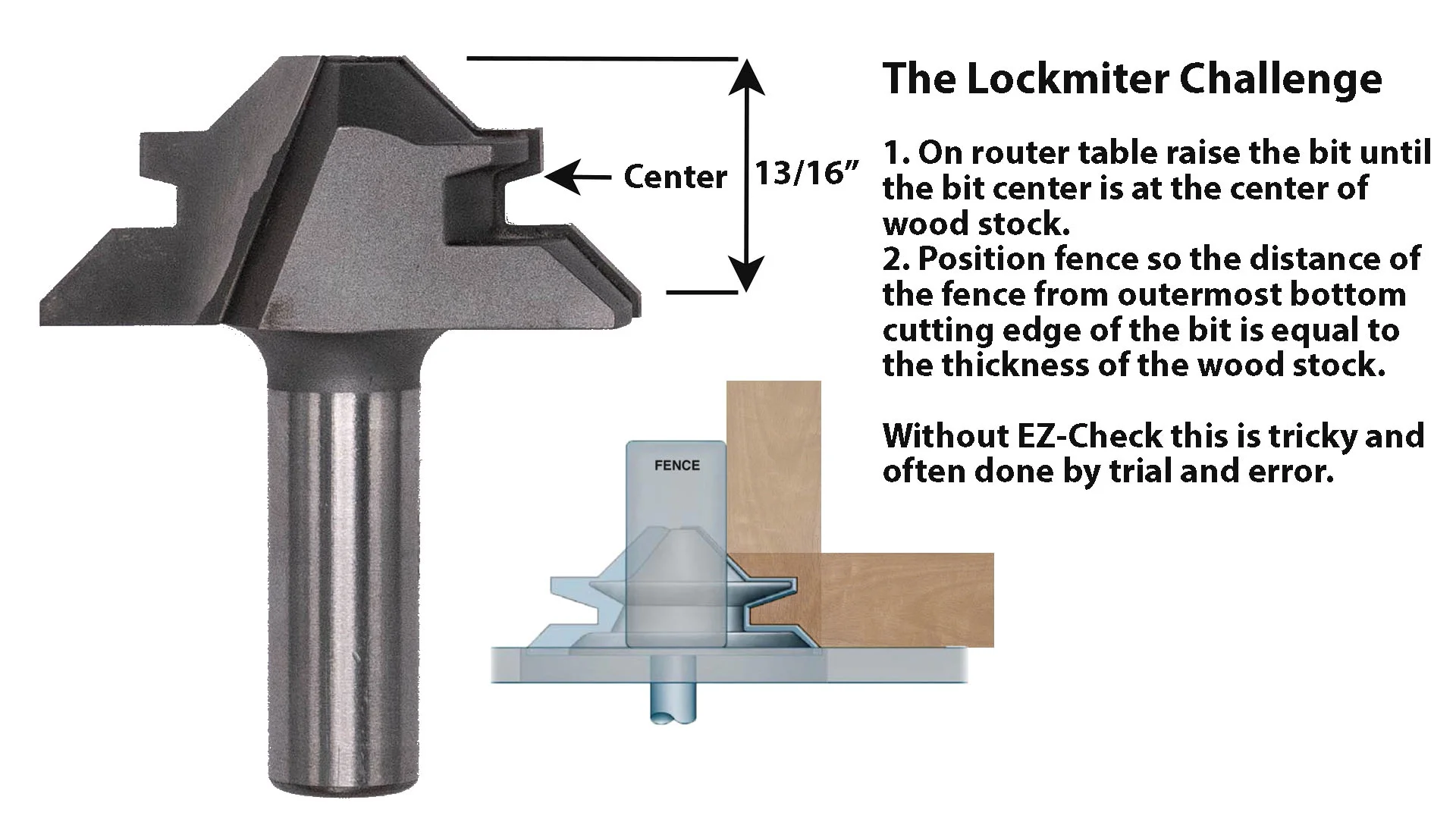 Center

13/16”

The Lockmiter Challenge

1. On router table raise the bit until the bit center is at the center of wood stock.
2. Position fence so the distance of the fence from outermost bottom cutting edge of the bit is equal to the thickness of the wood stock.

Without EZ-Check this is tricky and often done by trial and error.

FENCE