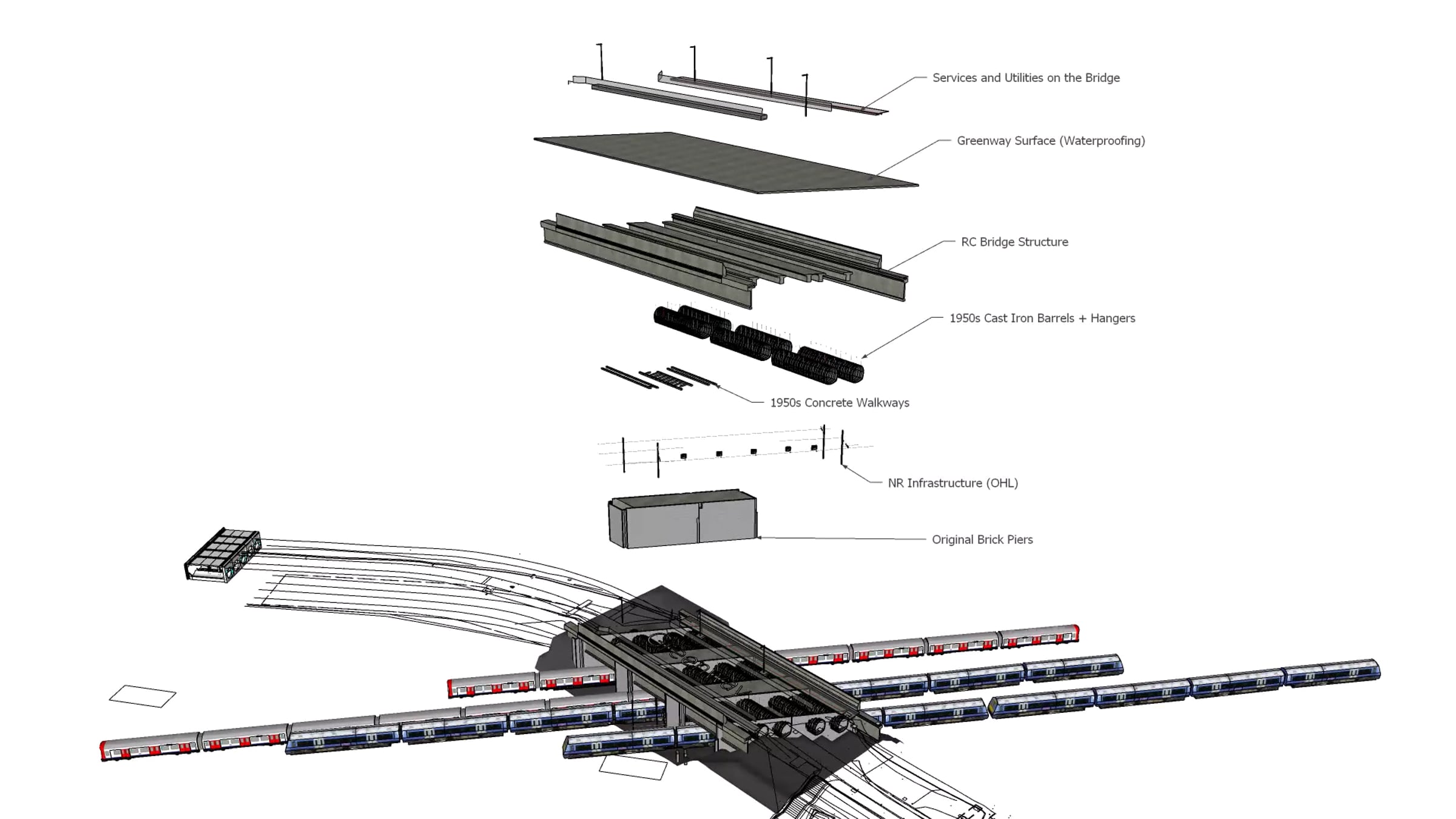 Services and Utilities on the Bridge

Greenway Surface (Waterproofing)

RC Bridge Structure

1950s Cast Iron Barrels + Hangers

1950s Concrete Walkways

NR Infrastructure (OHL)

Original Brick Piers