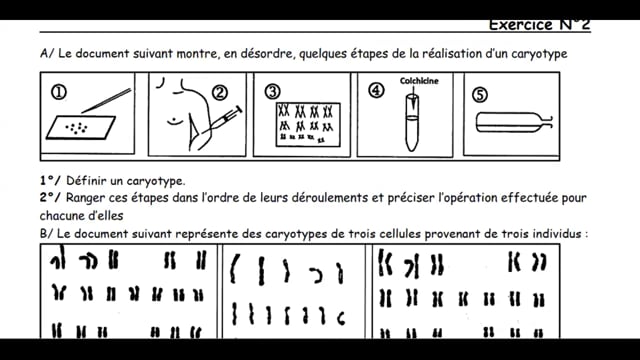 Exercice N°2

A/ Le document suivant montre, en désordre, quelques étapes de la réalisation d'un caryotype

①
②
③
④ Colchicine
⑤

1°/ Définir un caryotype.
2°/ Ranger ces étapes dans l'ordre de leurs déroulements et préciser l'opération effectuée pour chacune d'elles

B/ Le document suivant représente des caryotypes de trois cellules provenant de trois individus :