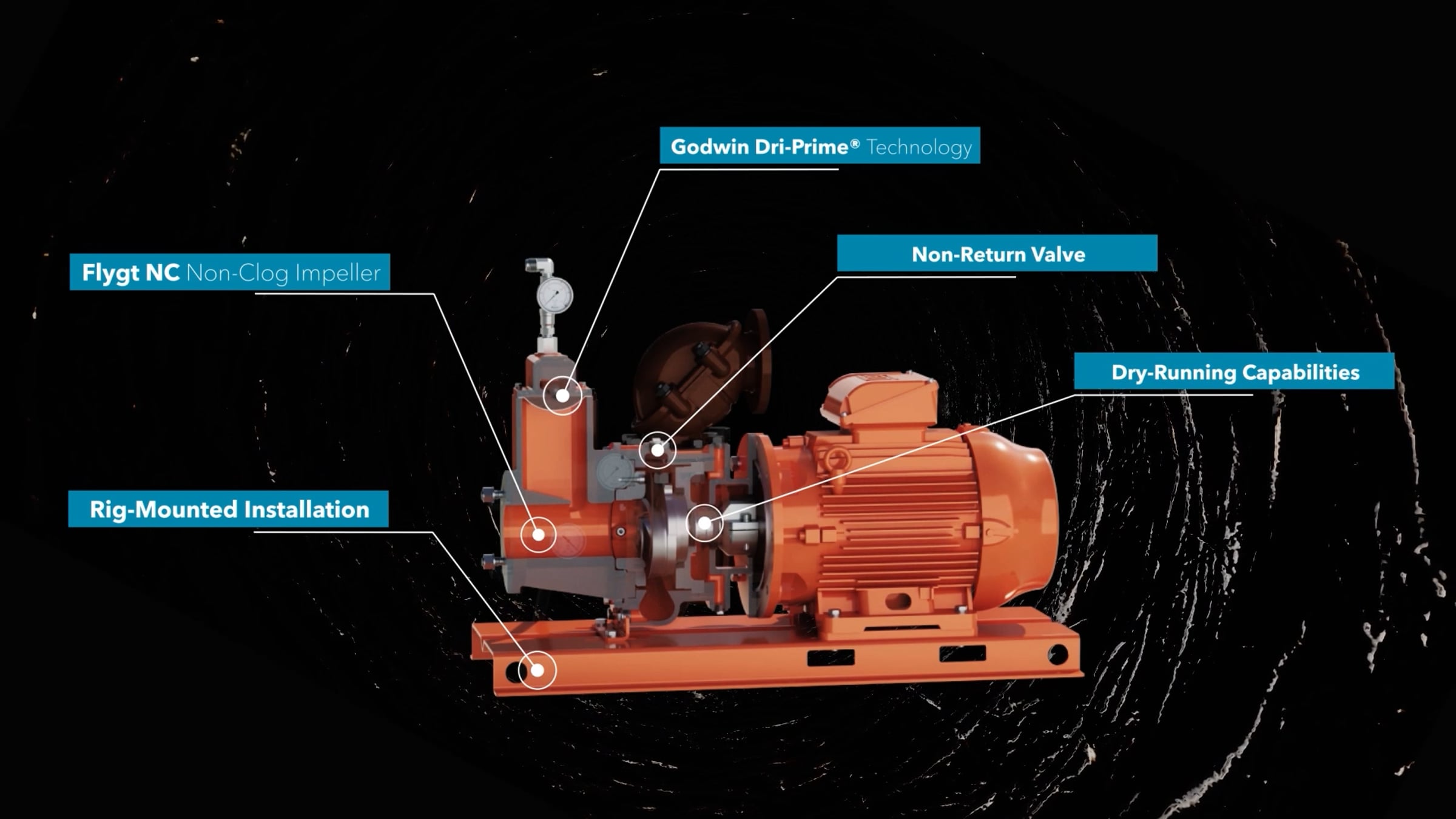 Godwin Dri-Prime® Technology

Flygt NC Non-Clog Impeller

Non-Return Valve

Dry-Running Capabilities

Rig-Mounted Installation