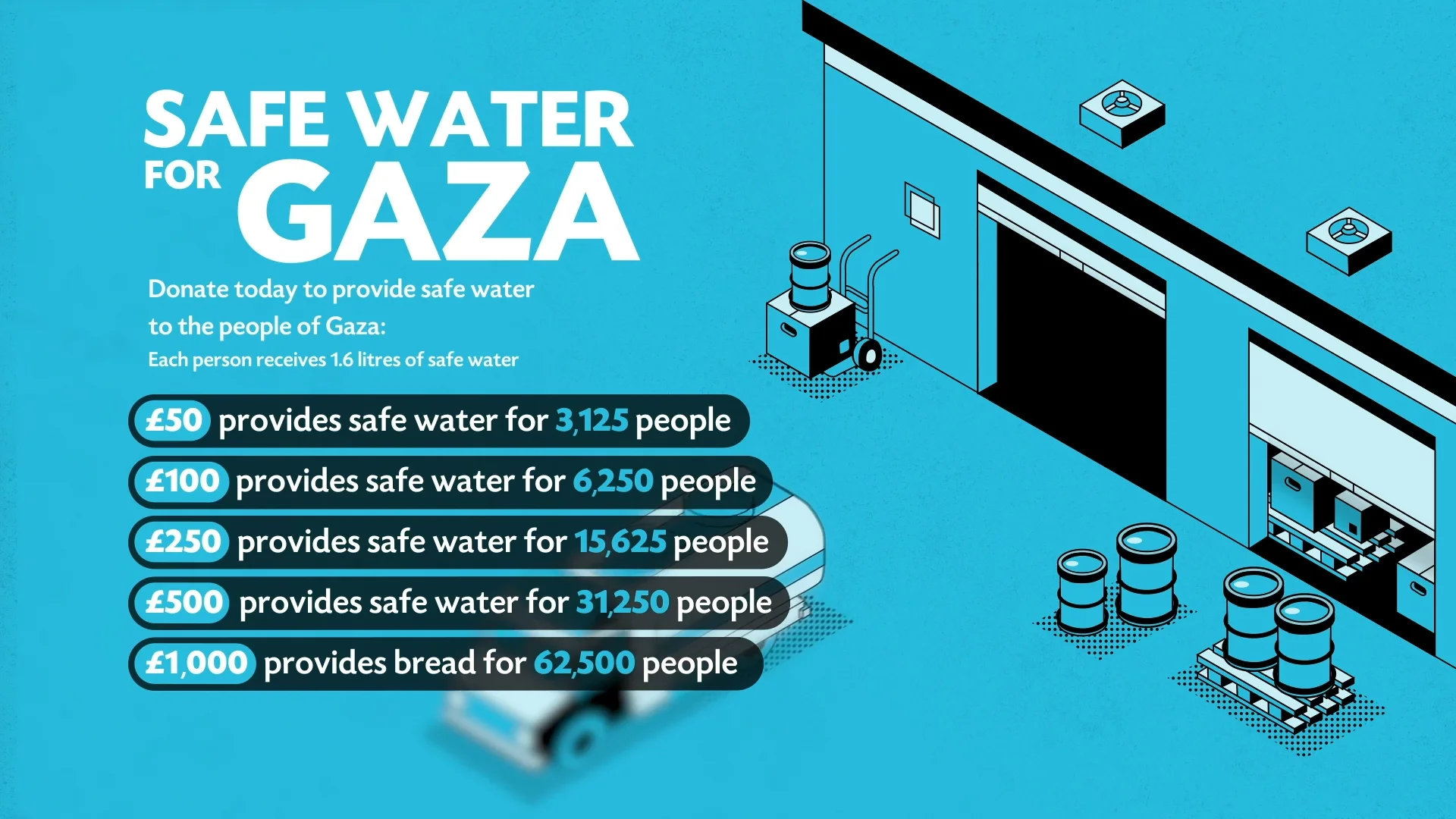 SAFE WATER FOR GAZA

Donate today to provide safe water to the people of Gaza:
Each person receives 1.6 litres of safe water

£50 provides safe water for 3,125 people
£100 provides safe water for 6,250 people
£250 provides safe water for 15,625 people
£500 provides safe water for 31,250 people
£1,000 provides bread for 62,500 people