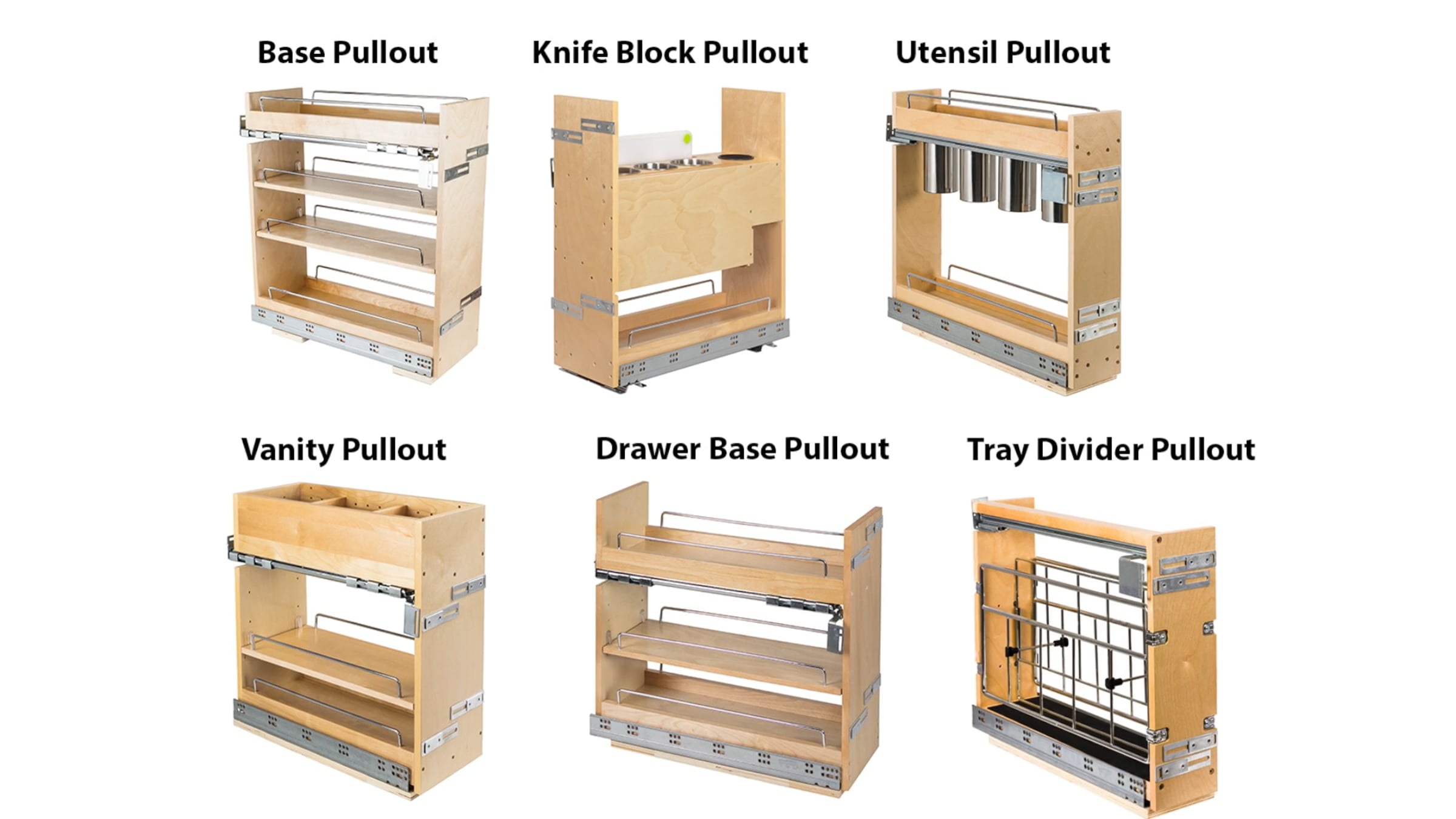 Base Pullout

Knife Block Pullout

Utensil Pullout

Vanity Pullout

Drawer Base Pullout

Tray Divider Pullout