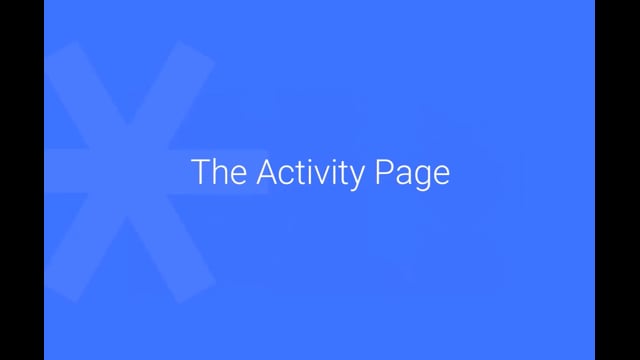 The Activity Page