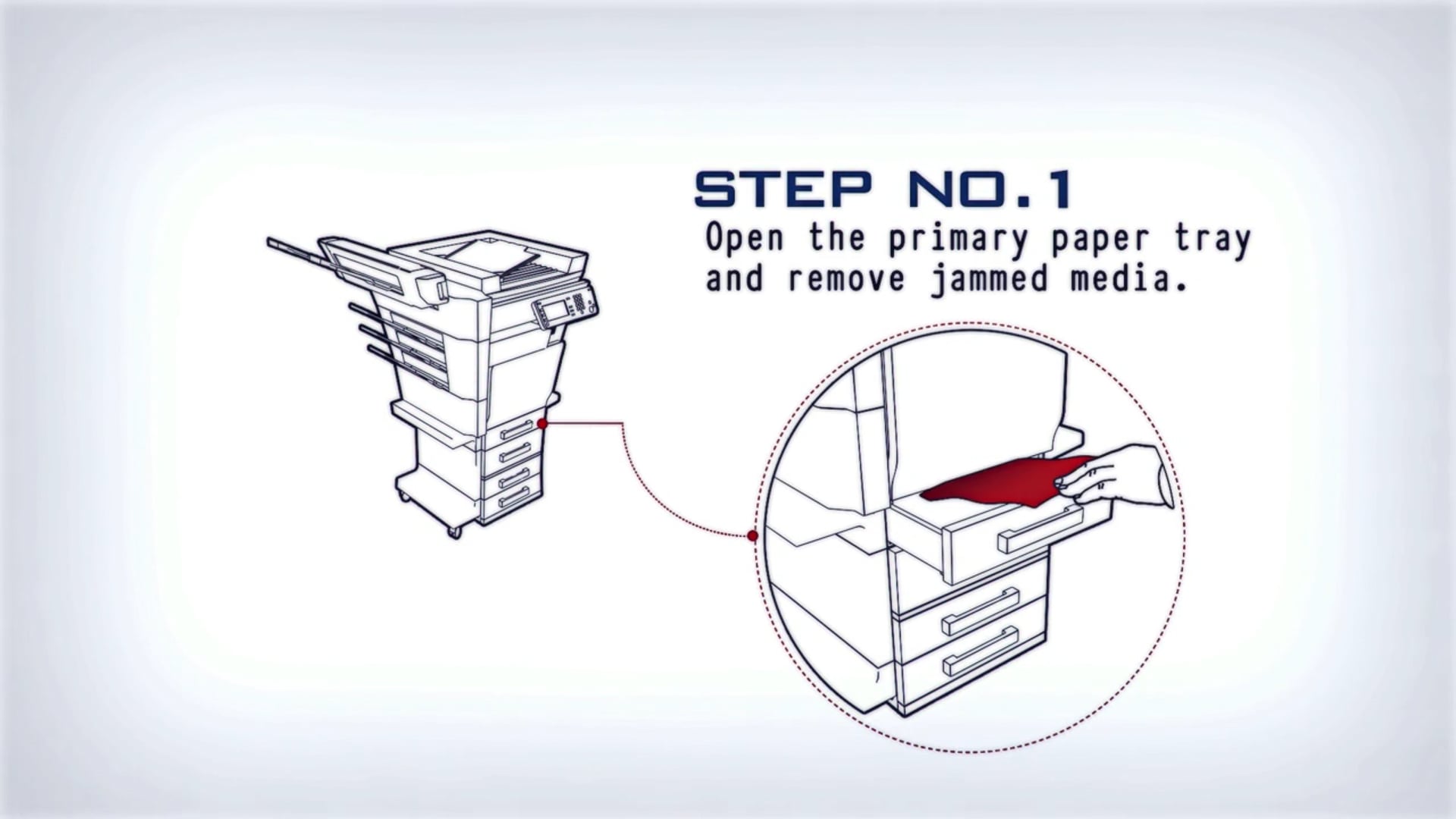 STEP NO.1

Open the primary paper tray and remove jammed media.